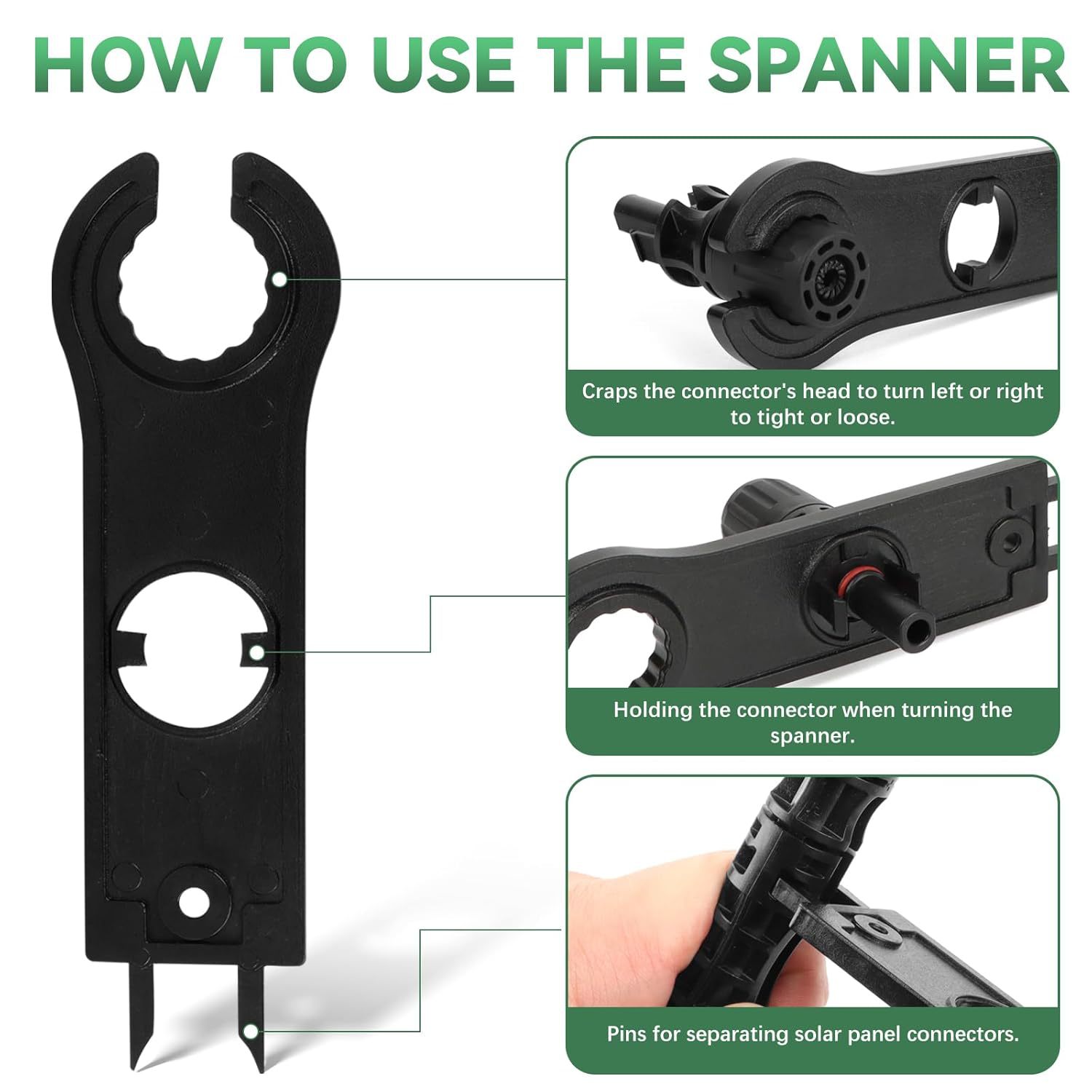 HOW TO USE THE SPANNER

Craps the connector's head to turn left or right to tight or loose.

Holding the connector when turning the spanner.

Pins for separating solar panel connectors.