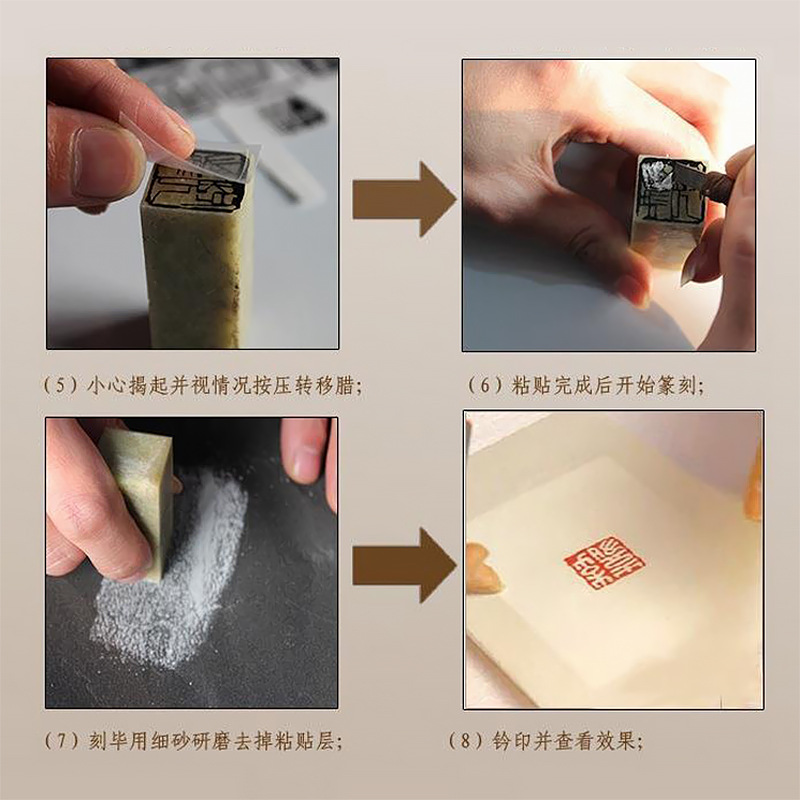 （5）小心揭起并视情况按压转移腊；

（6）粘贴完成后开始篆刻；

（7）刻毕用细砂研磨去掉粘贴层；

（8）钤印并查看效果；