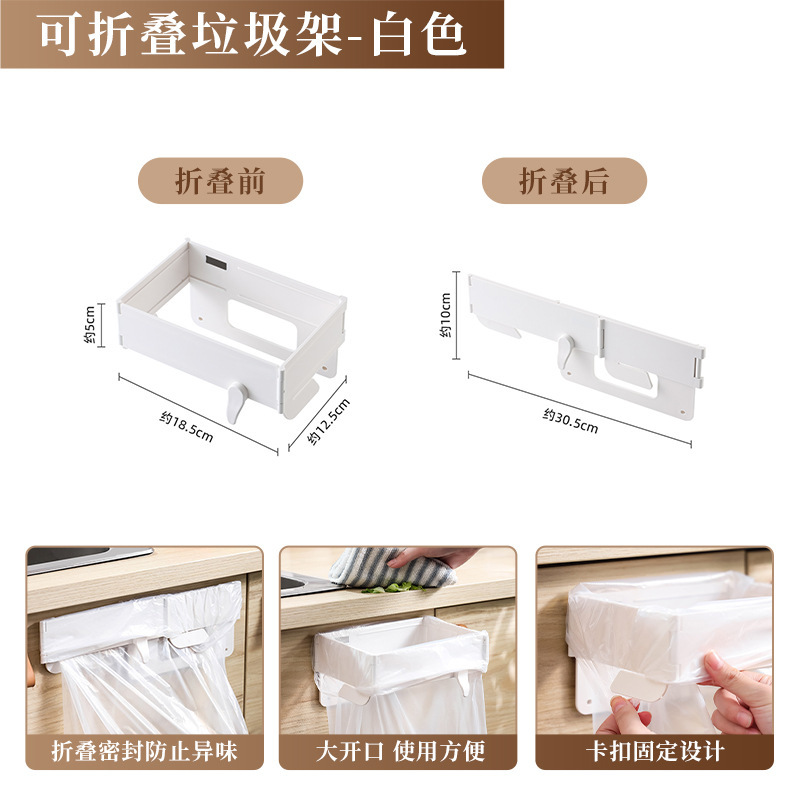 可折叠垃圾架-白色

折叠前

约5cm

约18.5cm

约12.5cm

折叠后

约10cm

约30.5cm

折叠密封防止异味

大开口 使用方便

卡扣固定设计