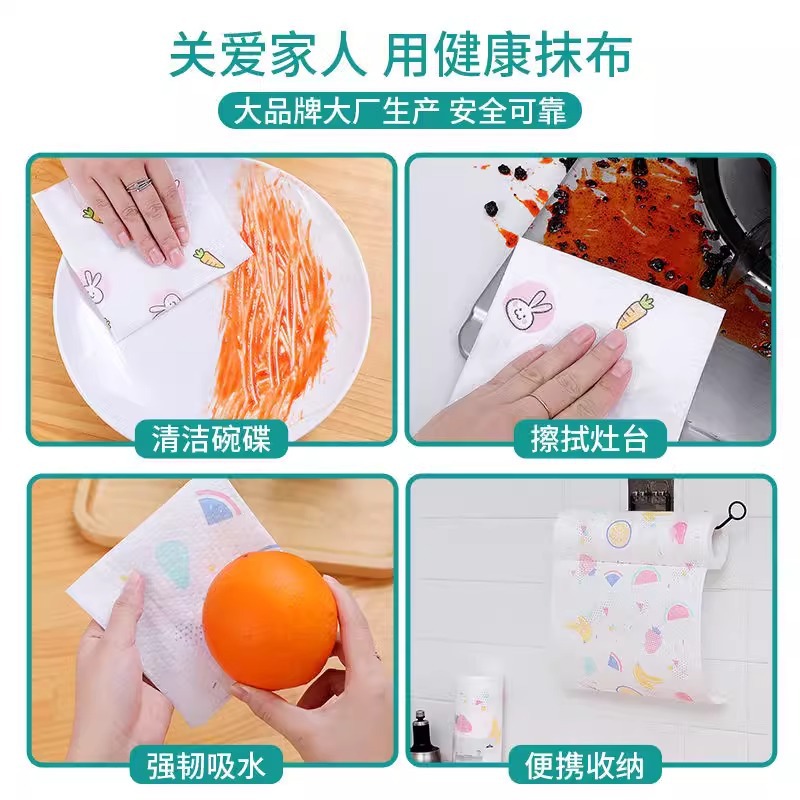 关爱家人 用健康抹布

大品牌大厂生产 安全可靠

清洁碗碟

擦拭灶台

强韧吸水

便携收纳