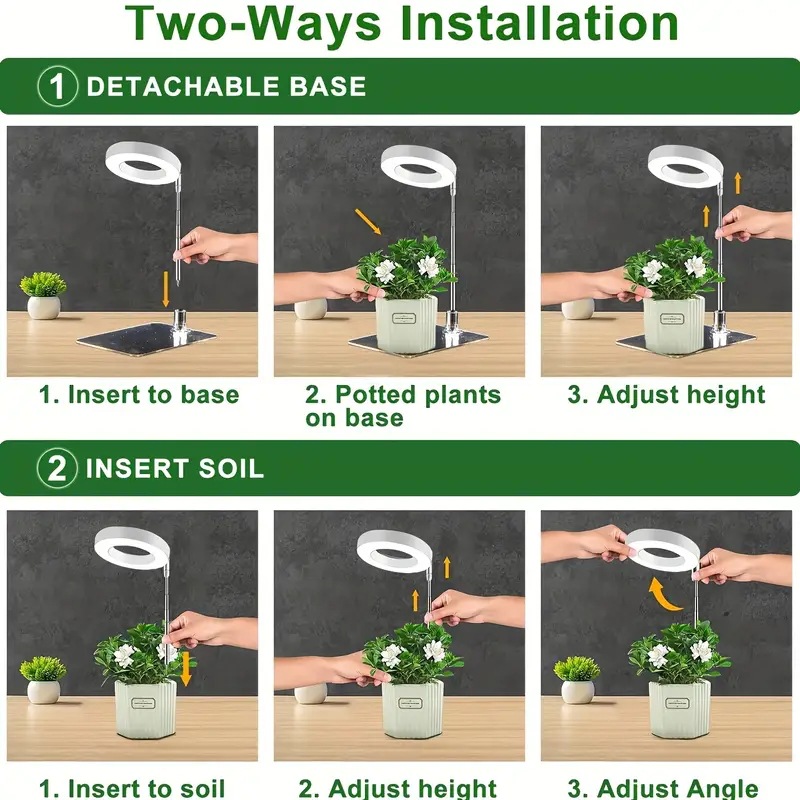 Two-Ways Installation

1 DETACHABLE BASE

1. Insert to base

2. Potted plants on base

3. Adjust height

2 INSERT SOIL

1. Insert to soil

2. Adjust height

3. Adjust Angle