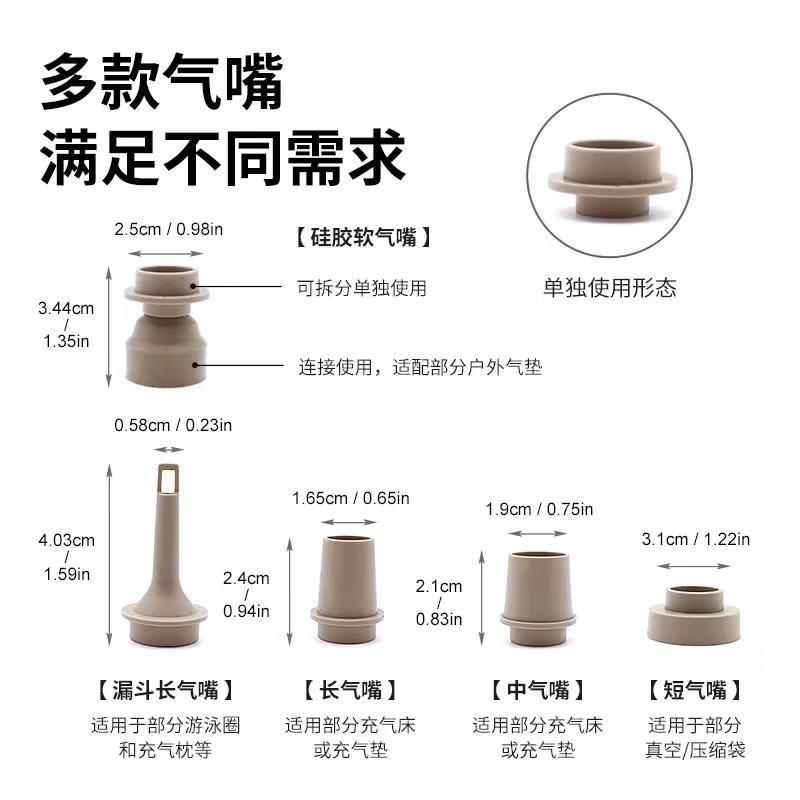 多款气嘴
满足不同需求

2.5cm / 0.98in

【硅胶软气嘴】

3.44cm / 1.35in

可拆分单独使用

连接使用，适配部分户外气垫

单独使用形态

0.58cm / 0.23in

4.03cm / 1.59in

1.65cm / 0.65in

2.4cm / 0.94in

1.9cm / 0.75in

2.1cm / 0.83in

3.1cm / 1.22in

【漏斗长气嘴】
适用于部分游泳圈和充气枕等

【长气嘴】
适用部分充气床或充气垫

【中气嘴】
适用部分充气床或充气垫

【短气嘴】
适用于部分真空/压缩袋