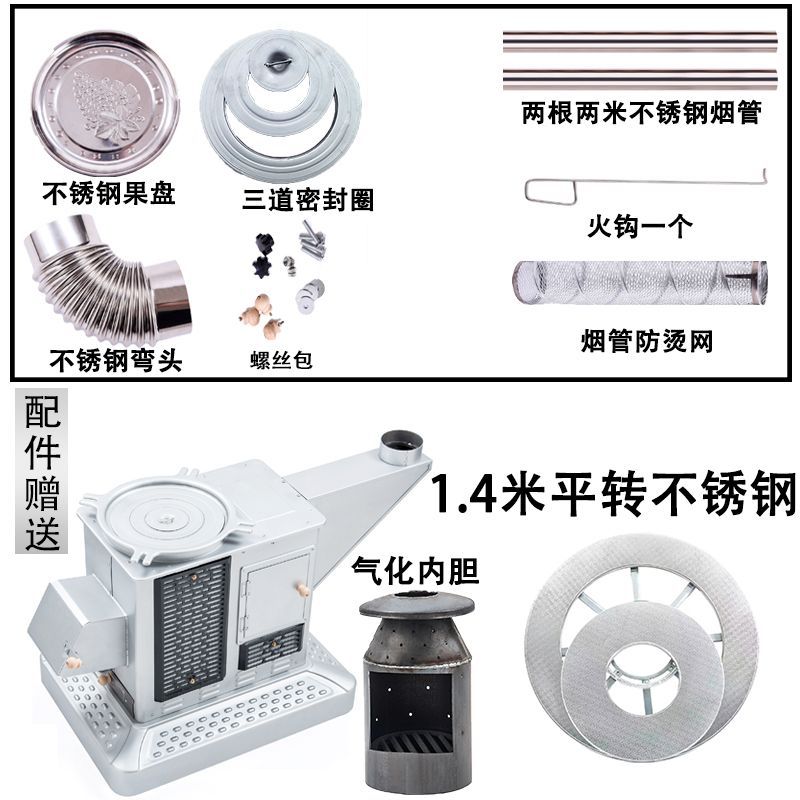 不锈钢果盘

三道密封圈

两根两米不锈钢烟管

火钩一个

不锈钢弯头

螺丝包

烟管防烫网

配件赠送

1.4米平转不锈钢

气化内胆