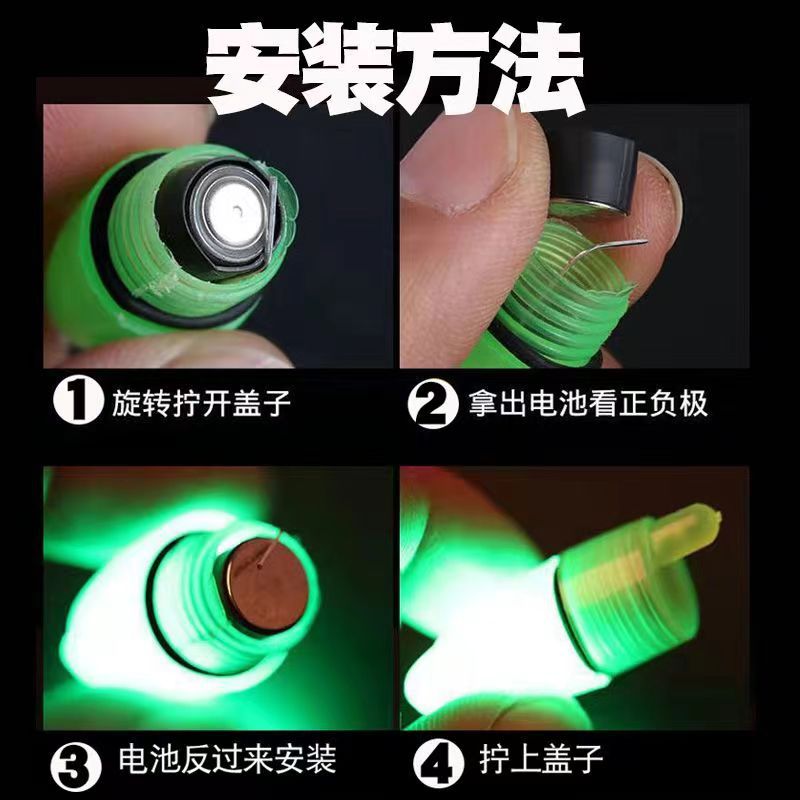 安装方法

1 旋转拧开盖子

2 拿出电池看正负极

3 电池反过来安装

4 拧上盖子