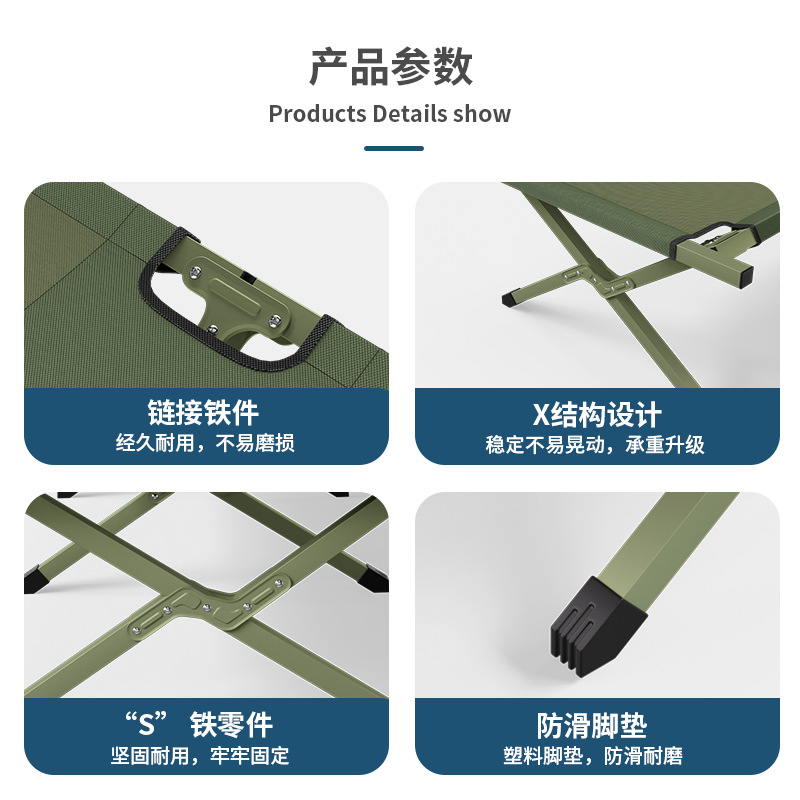 产品参数
Products Details show

链接铁件
经久耐用，不易磨损

X结构设计
稳定不易晃动，承重升级

“S” 铁零件
坚固耐用，牢牢固定

防滑脚垫
塑料脚垫，防滑耐磨