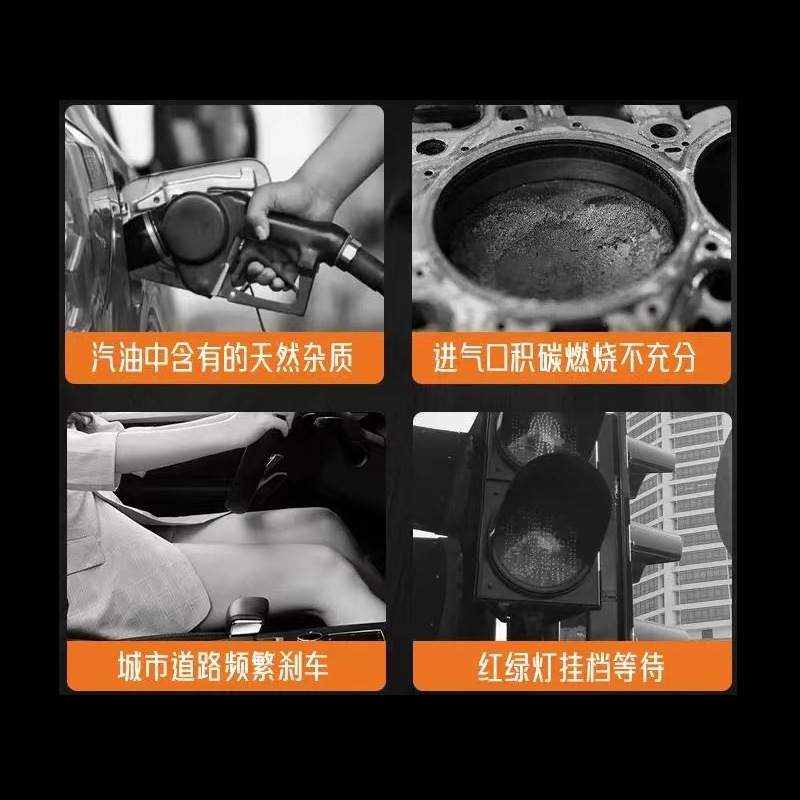 汽油中含有的天然杂质

进气口积碳燃烧不充分

城市道路频繁刹车

红绿灯挂档等待