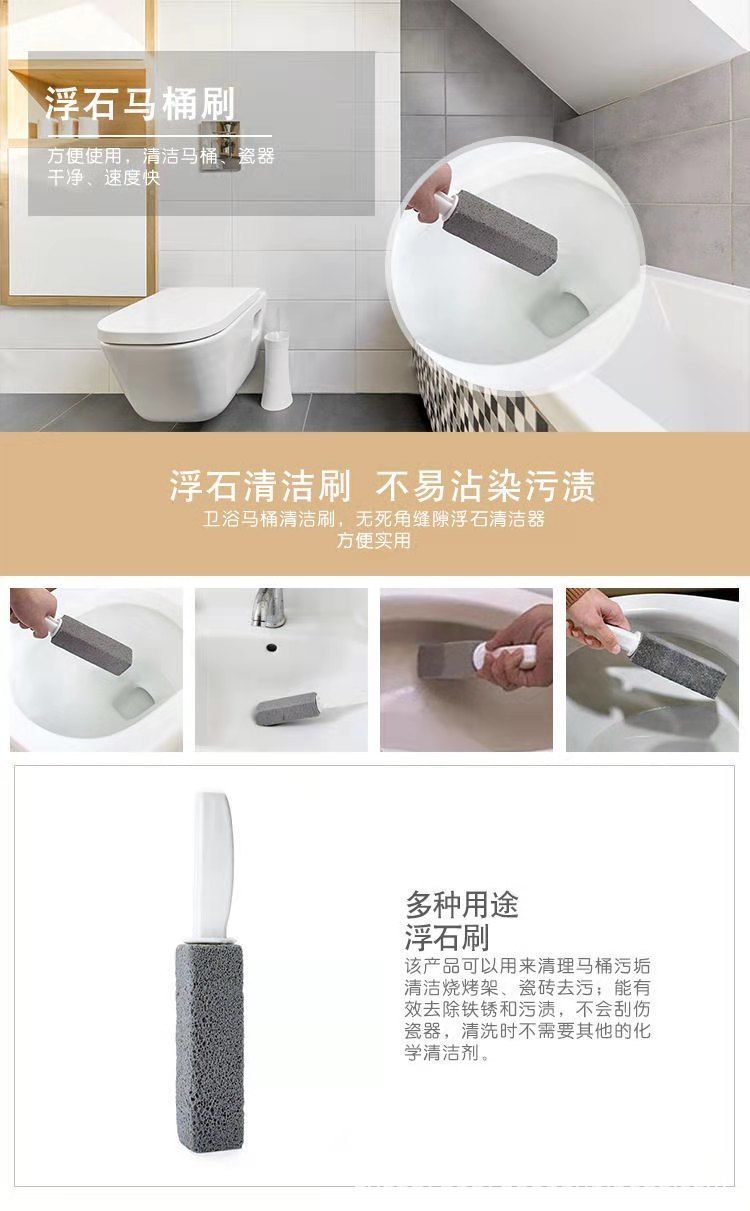 浮石马桶刷

方便使用，清洁马桶、瓷器干净、速度快

浮石清洁刷 不易沾染污渍

卫浴马桶清洁刷，无死角缝隙浮石清洁器
方便实用

多种用途
浮石刷

该产品可以用来清理马桶污垢清洁烧烤架、瓷砖去污；能有效去除铁锈和污渍，不会刮伤瓷器，清洗时不需要其他的化学清洁剂。