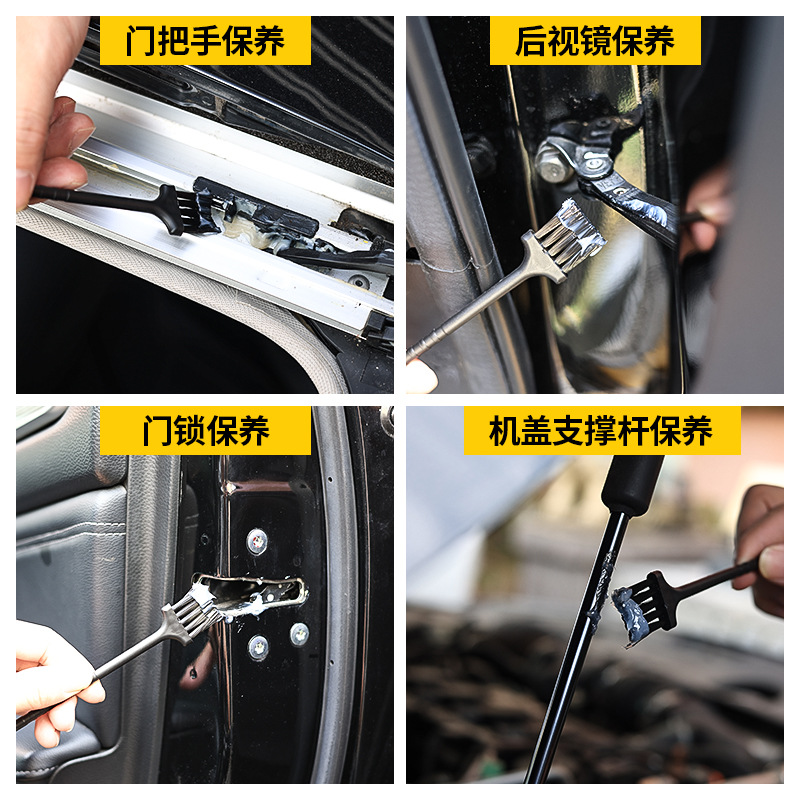 门把手保养

后视镜保养

门锁保养

机盖支撑杆保养