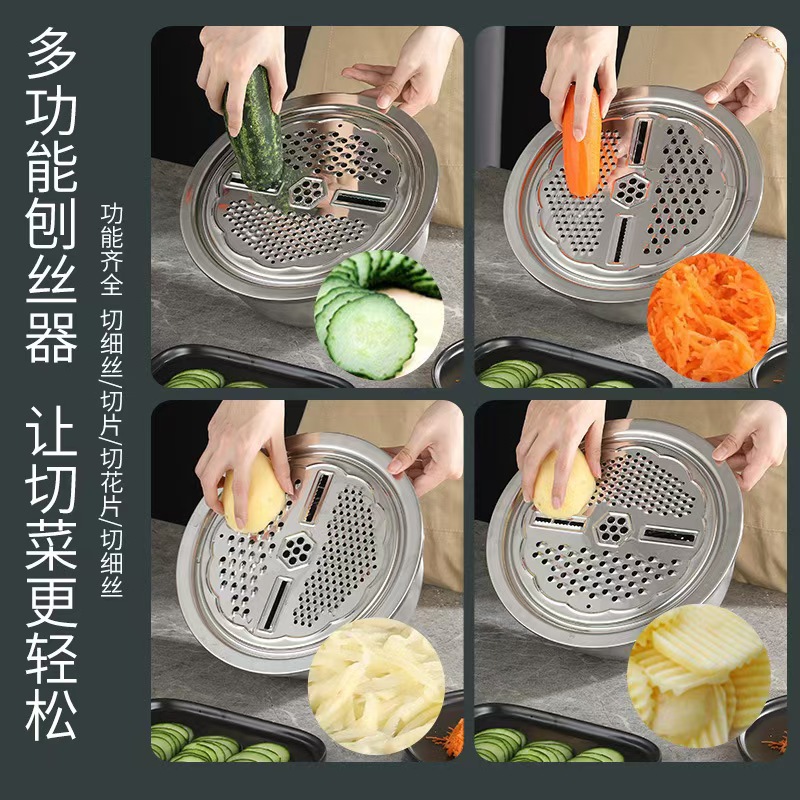 多功能刨丝器

让切菜更轻松

功能齐全 切细丝/切片/切花片/切细丝