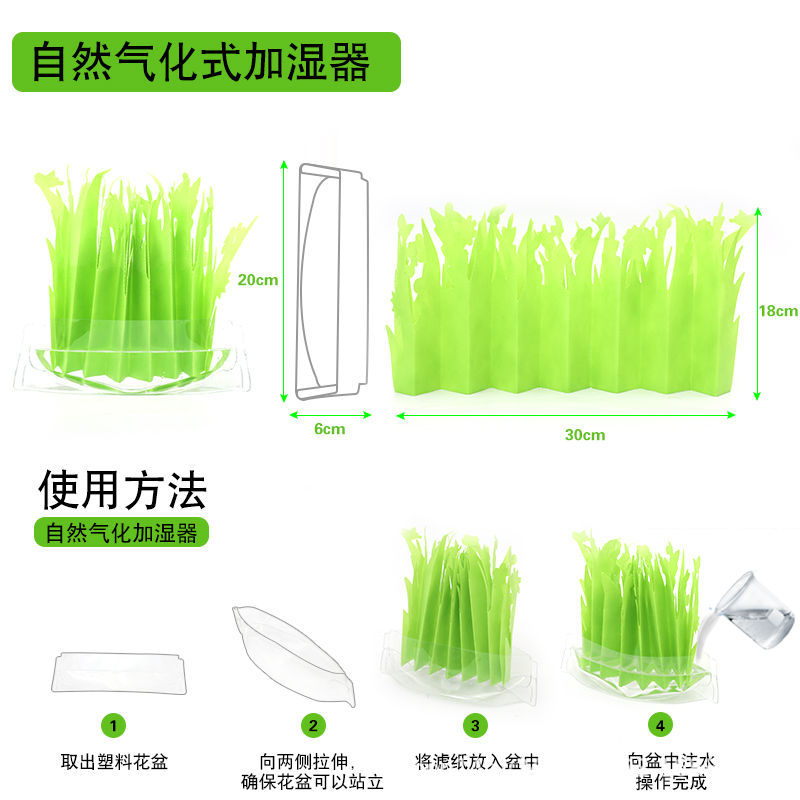 自然气化式加湿器

20cm

6cm

18cm

30cm

使用方法

自然气化加湿器

1
取出塑料花盆

2
向两侧拉伸,
确保花盆可以站立

3
将滤纸放入盆中

4
向盆中注水
操作完成