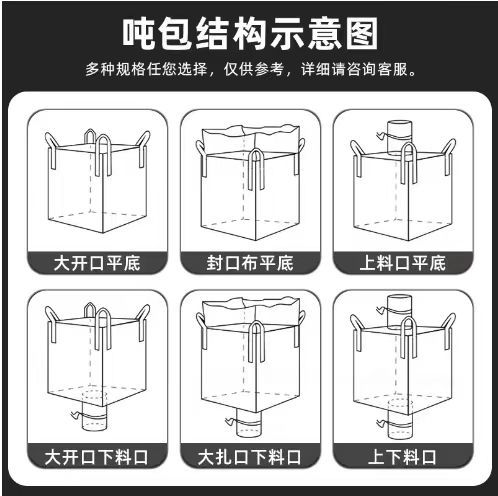 吨包结构示意图

多种规格任您选择，仅供参考，详细请咨询客服。

大开口平底

封口布平底

上料口平底

大开口下料口

大扎口下料口

上下料口