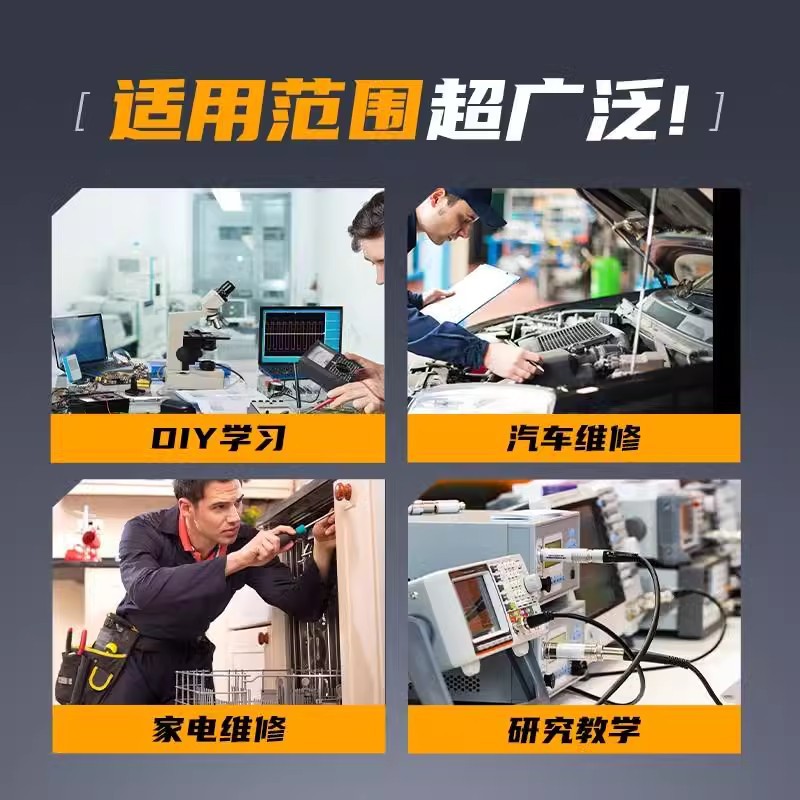 [ 适用范围超广泛! ]

DIY学习

汽车维修

家电维修

研究教学