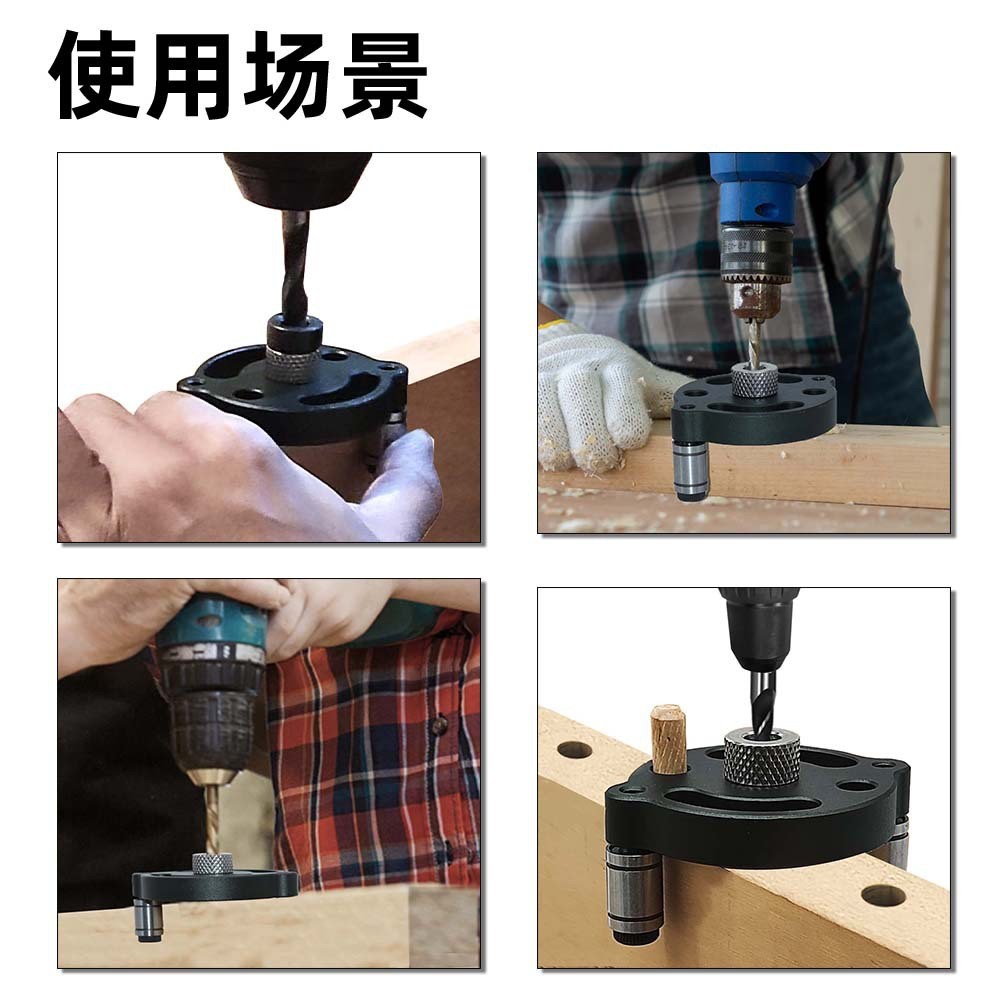 使用场景