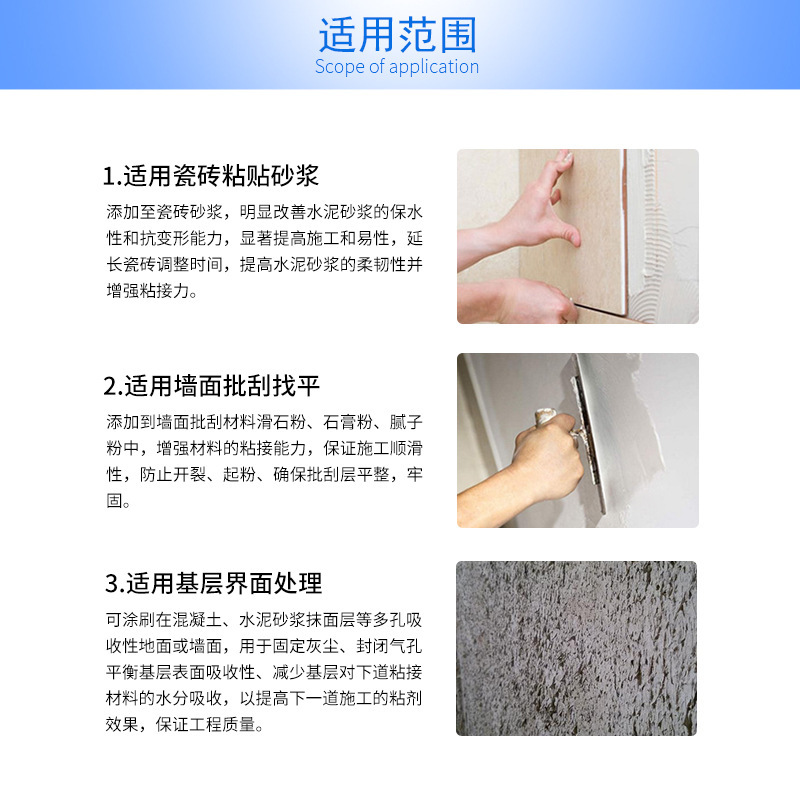 适用范围
Scope of application

1.适用瓷砖粘贴砂浆
添加至瓷砖砂浆，明显改善水泥砂浆的保水性和抗变形能力，显著提高施工和易性，延长瓷砖调整时间，提高水泥砂浆的柔韧性并增强粘接力。

2.适用墙面批刮找平
添加到墙面批刮材料滑石粉、石膏粉、腻子粉中，增强材料的粘接能力，保证施工顺滑性，防止开裂、起粉、确保批刮层平整，牢固。

3.适用基层界面处理
可涂刷在混凝土、水泥砂浆抹面层等多孔吸收性地面或墙面，用于固定灰尘、封闭气孔平衡基层表面吸收性、减少基层对下道粘接材料的水分吸收，以提高下一道施工的粘剂效果，保证工程质量。