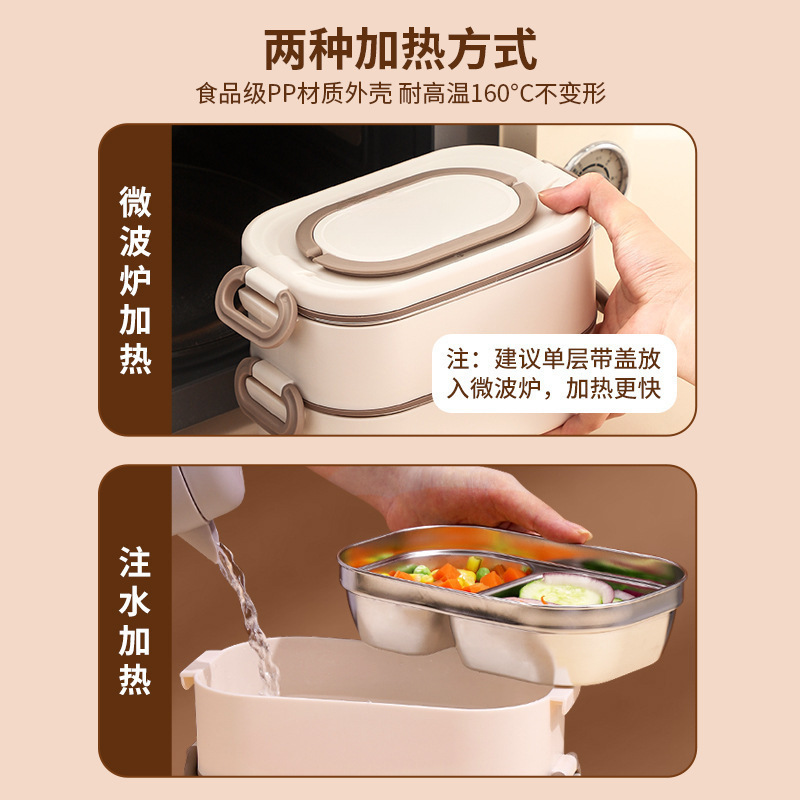 两种加热方式

食品级PP材质外壳 耐高温160°C不变形

微波炉加热

注：建议单层带盖放入微波炉，加热更快

注水加热