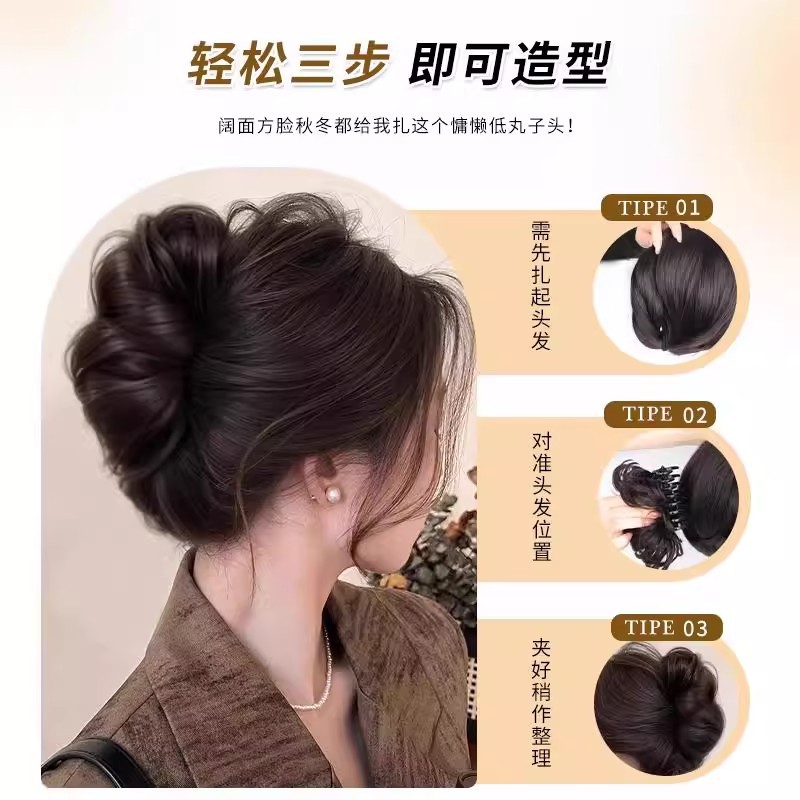 轻松三步 即可造型

阔面方脸秋冬都给我扎这个慵懒低丸子头！

TIPE 01
需先扎起头发

TIPE 02
对准头发位置

TIPE 03
夹好稍作整理