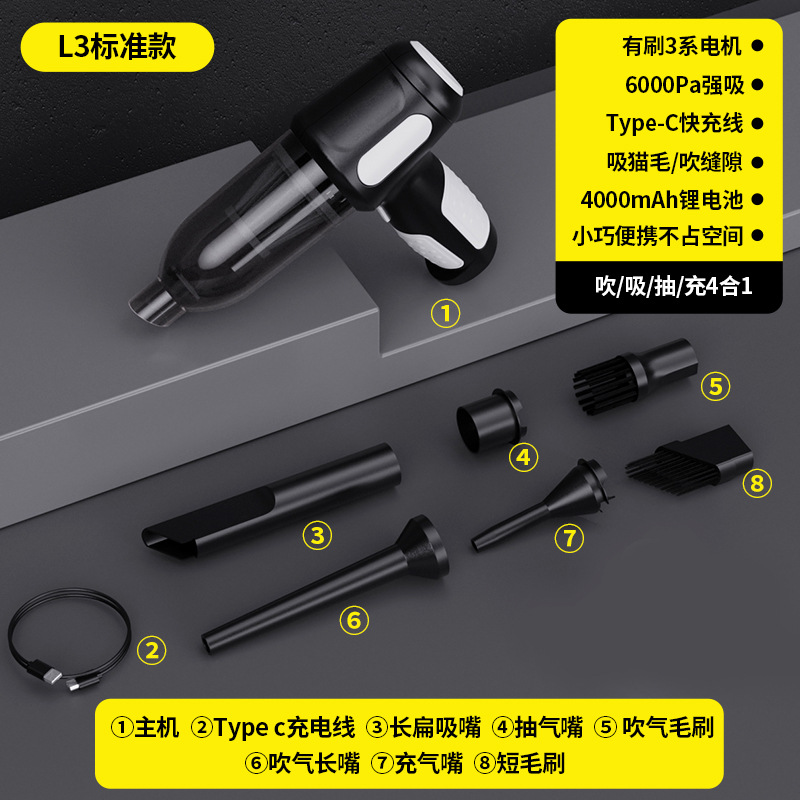 L3标准款

有刷3系电机 ●
6000Pa强吸 ●
Type-C快充线 ●
吸猫毛/吹缝隙 ●
4000mAh锂电池 ●
小巧便携不占空间 ●
吹/吸/抽/充4合1

①
⑤
④
⑧
③
⑦
⑥
②

①主机 ②Type c充电线 ③长扁吸嘴 ④抽气嘴 ⑤ 吹气毛刷
⑥吹气长嘴 ⑦充气嘴 ⑧短毛刷