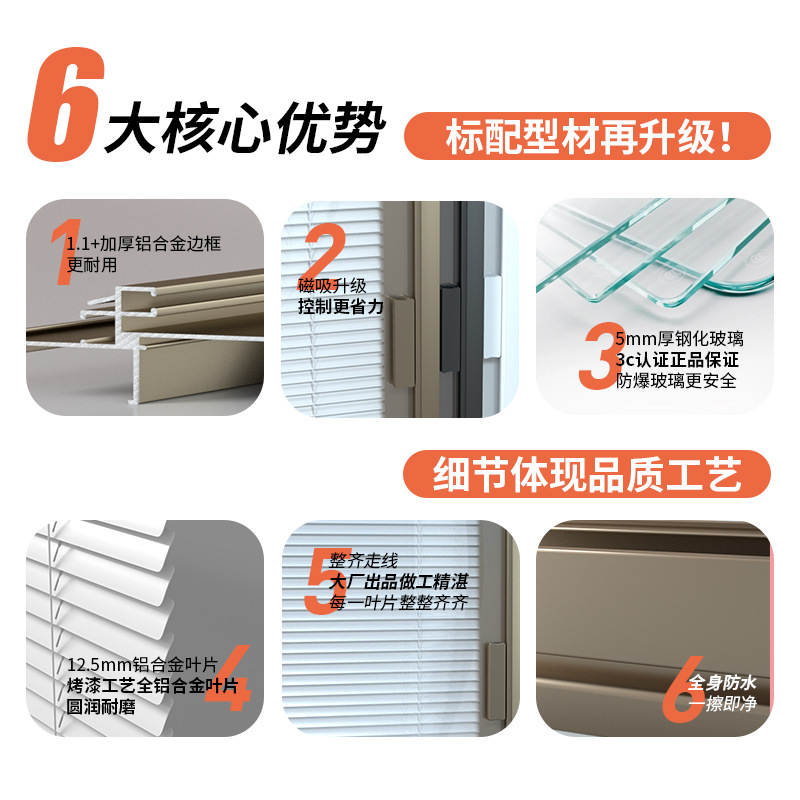 6大核心优势

标配型材再升级！

1
1.1+加厚铝合金边框
更耐用

2
磁吸升级
控制更省力

3
5mm厚钢化玻璃
3c认证正品保证
防爆玻璃更安全

细节体现品质工艺

4
12.5mm铝合金叶片
烤漆工艺全铝合金叶片
圆润耐磨

5
整齐走线
大厂出品做工精湛
每一叶片整整齐齐

6
全身防水
一擦即净