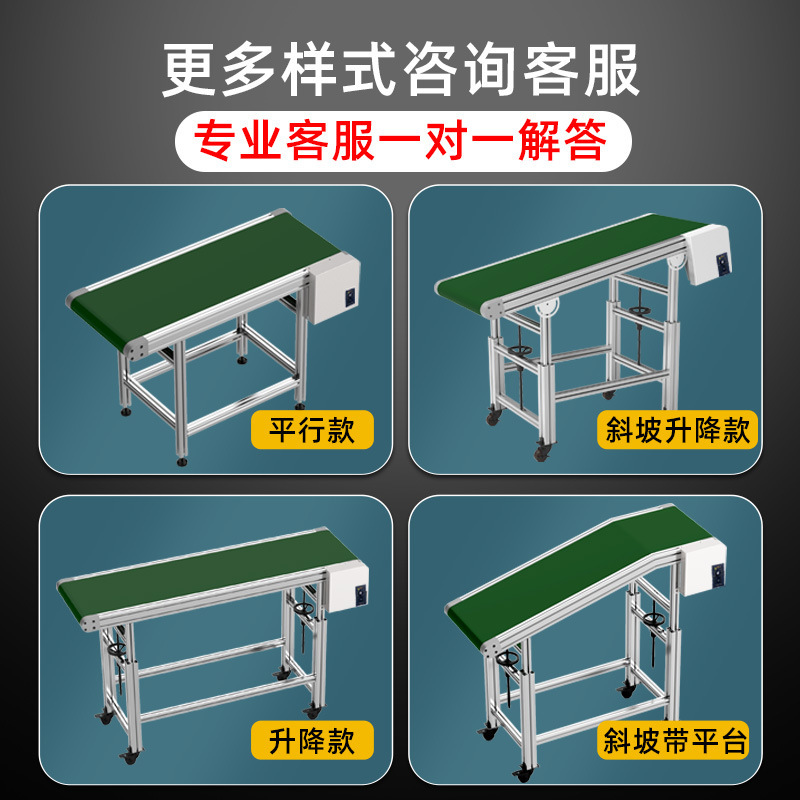 更多样式咨询客服

专业客服一对一解答

平行款

斜坡升降款

升降款

斜坡带平台