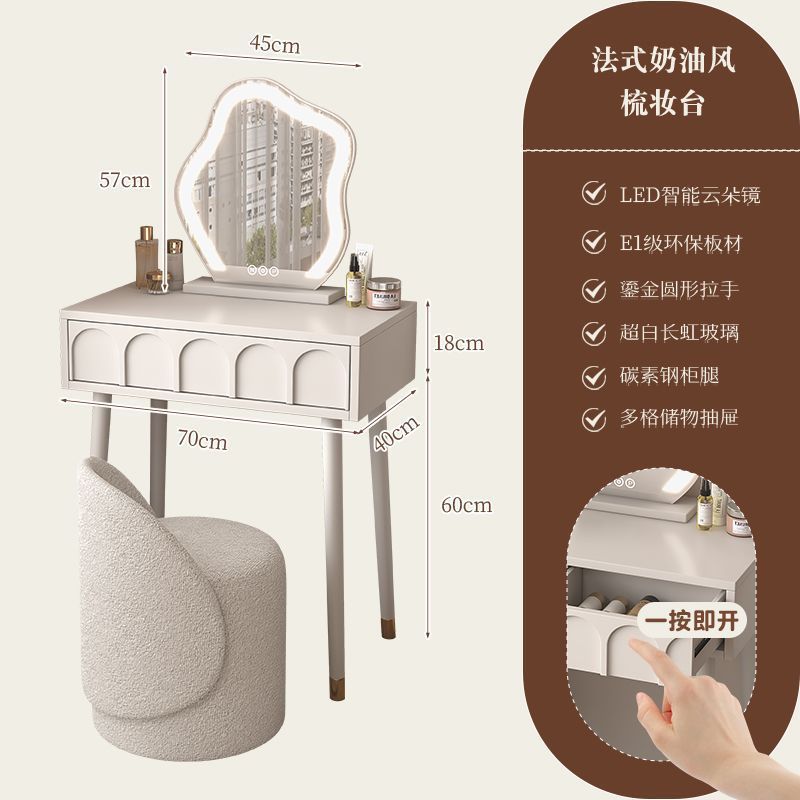 45cm

57cm

18cm

70cm

40cm

60cm

法式奶油风
梳妆台

LED智能云朵镜

E1级环保板材

鎏金圆形拉手

超白长虹玻璃

碳素钢柜腿

多格储物抽屉

一按即开