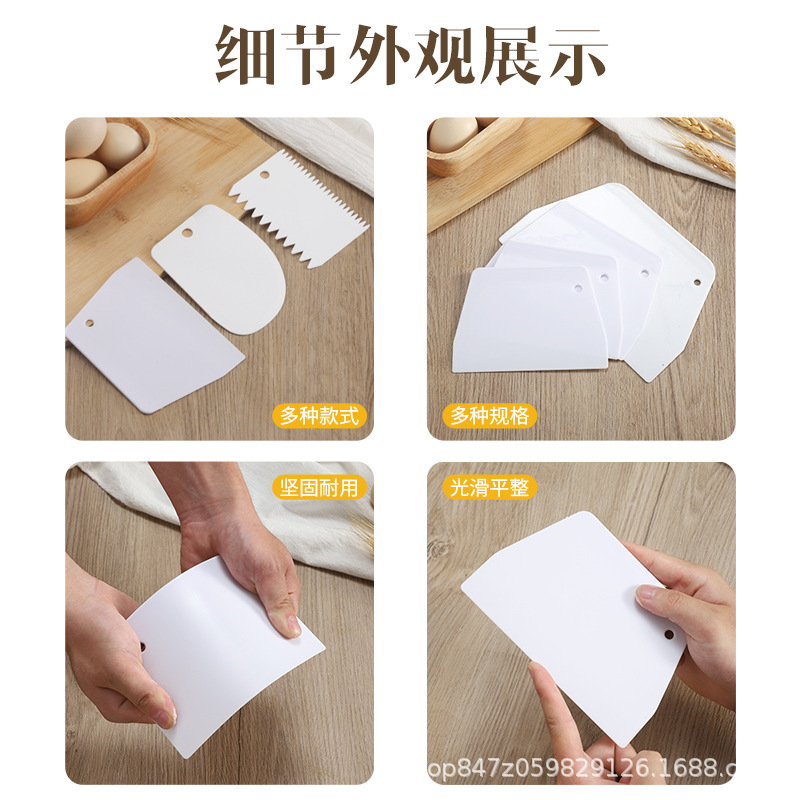 细节外观展示

多种款式

多种规格

坚固耐用

光滑平整

op847z059829126.1688.c