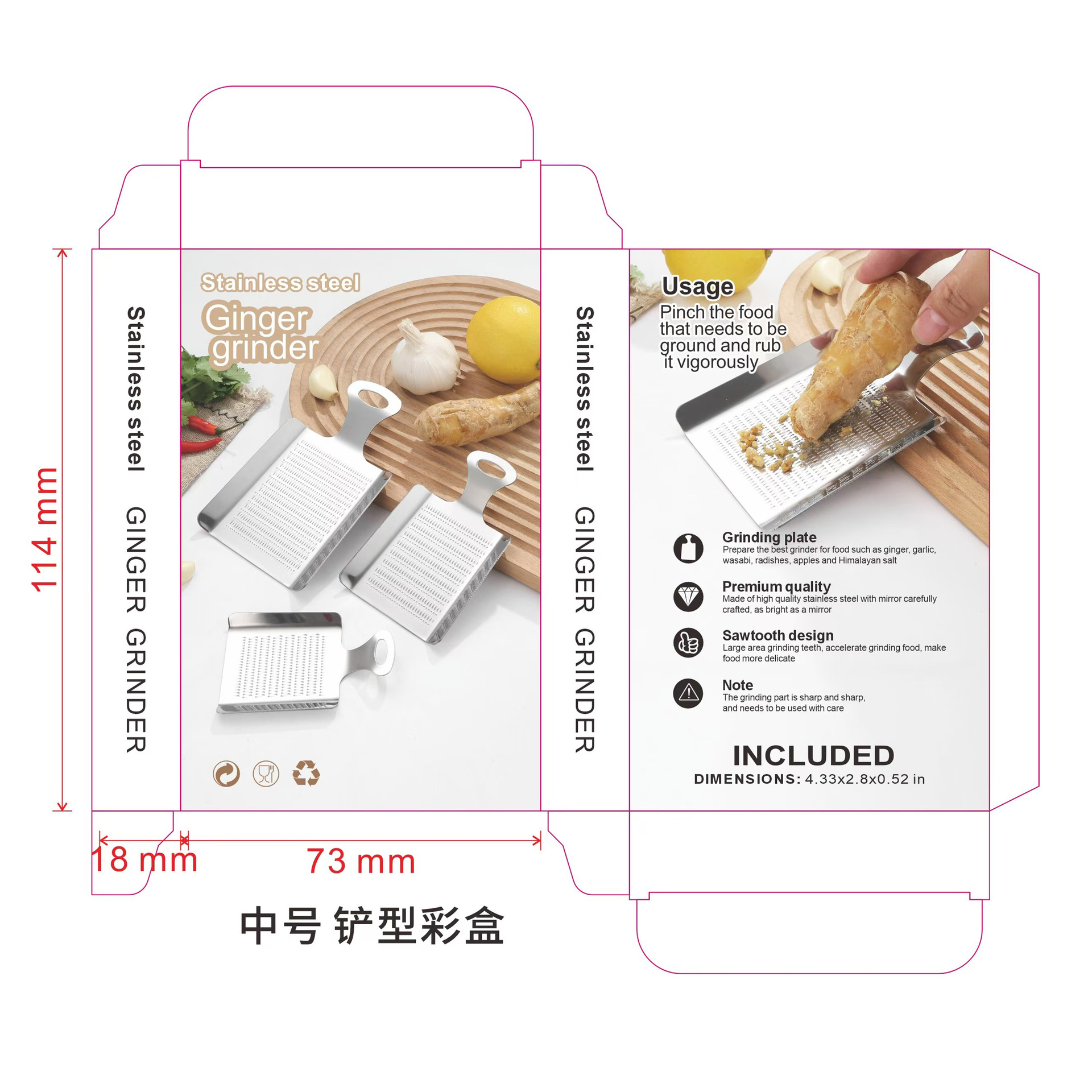 114 mm

Stainless steel GINGER GRINDER

Stainless steel
Ginger grinder

Stainless steel GINGER GRINDER

Usage
Pinch the food that needs to be ground and rub it vigorously

Grinding plate
Prepare the best grinder for food such as ginger, garlic, wasabi, radishes, apples and Himalayan salt

Premium quality
Made of high quality stainless steel with mirror carefully crafted, as bright as a mirror

Sawtooth design
Large area grinding teeth, accelerate grinding food, make food more delicate

Note
The grinding part is sharp and sharp, and needs to be used with care

INCLUDED
DIMENSIONS: 4.33x2.8x0.52 in

18 mm

73 mm

中号 铲型彩盒