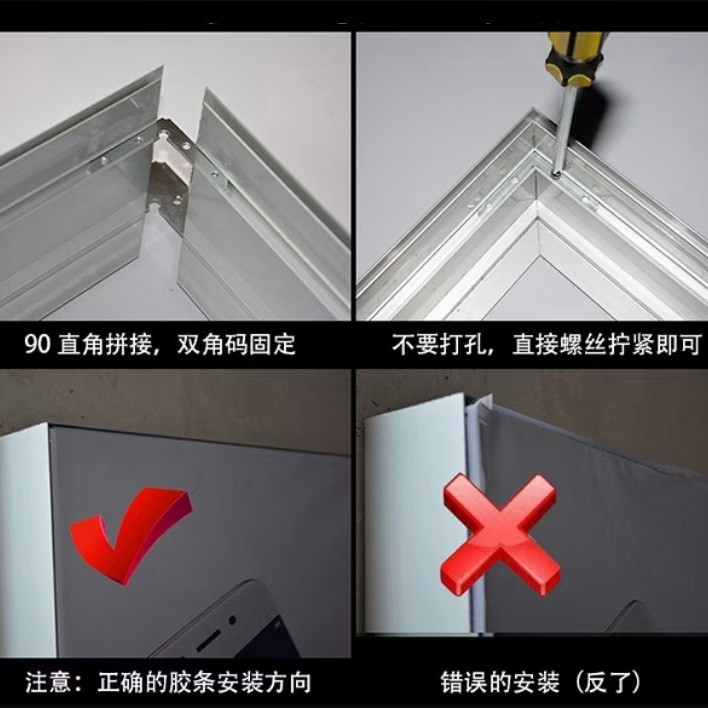 90 直角拼接，双角码固定

不要打孔，直接螺丝拧紧即可

注意：正确的胶条安装方向

错误的安装（反了）