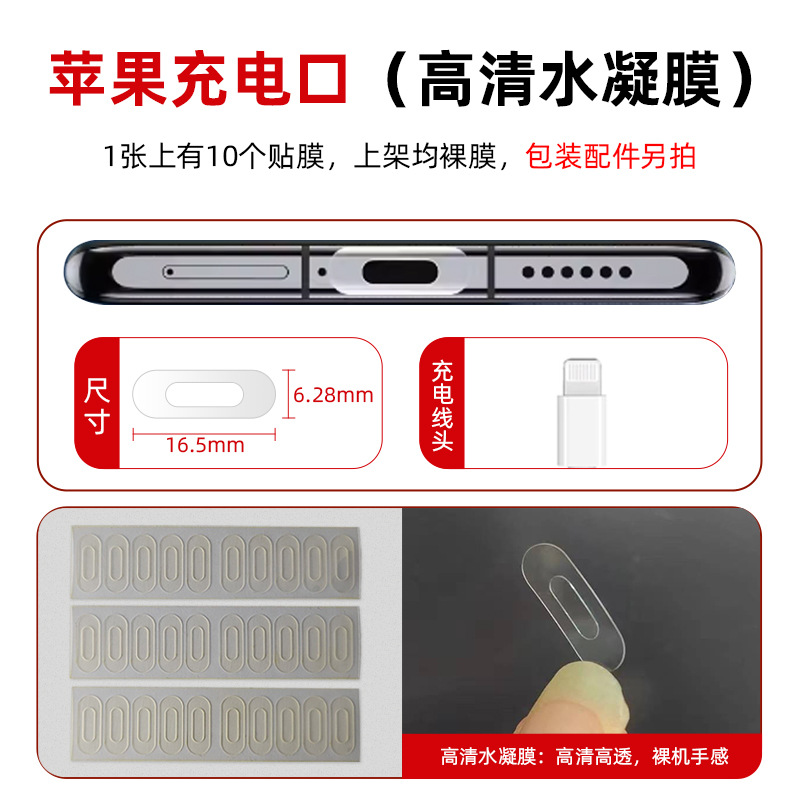 苹果充电口（高清水凝膜）

1张上有10个贴膜，上架均裸膜，包装配件另拍

尺寸

6.28mm

16.5mm

充电线头

高清水凝膜：高清高透，裸机手感