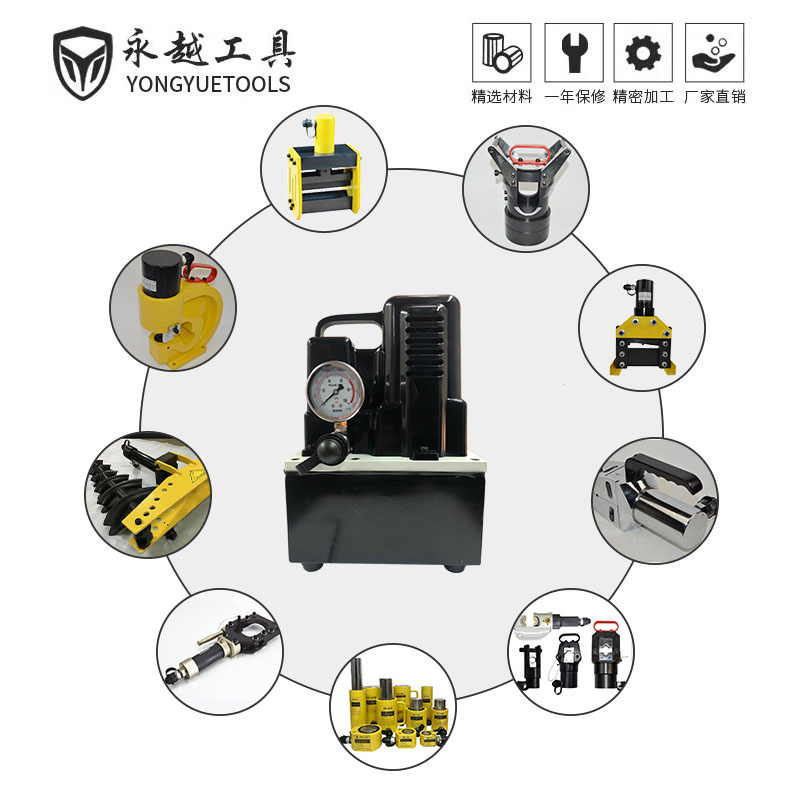 永越工具
YONGYUETOOLS

精选材料
一年保修
精密加工
厂家直销