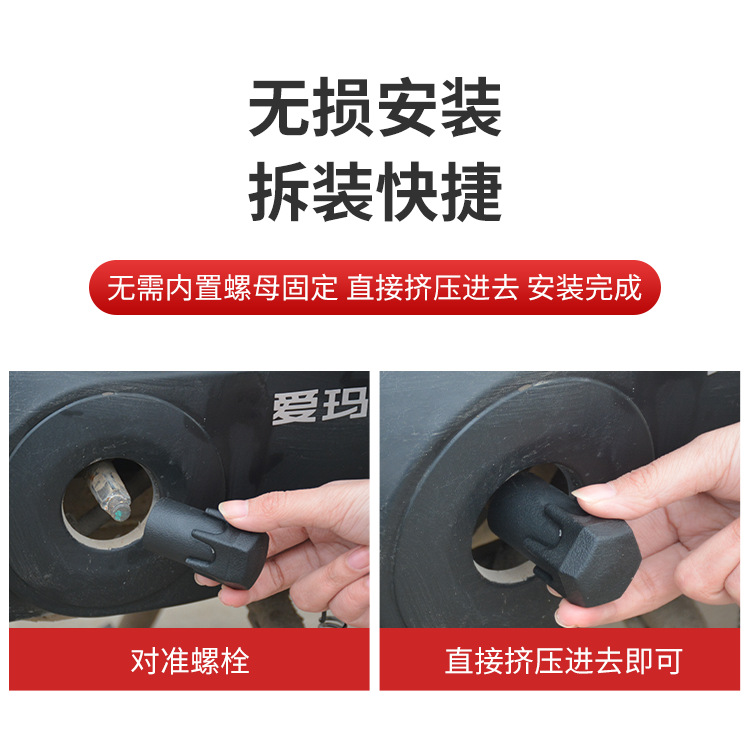 无损安装
拆装快捷

无需内置螺母固定 直接挤压进去 安装完成

爱玛

对准螺栓

直接挤压进去即可