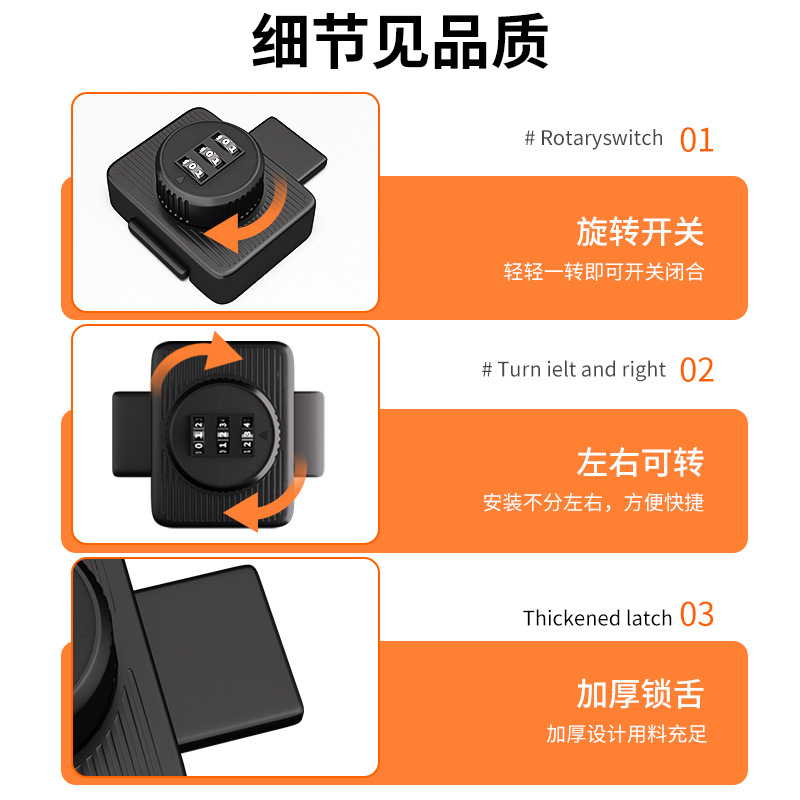 细节见品质

# Rotaryswitch 01

旋转开关

轻轻一转即可开关闭合

# Turn ielt and right 02

左右可转

安装不分左右，方便快捷

Thickened latch 03

加厚锁舌

加厚设计用料充足