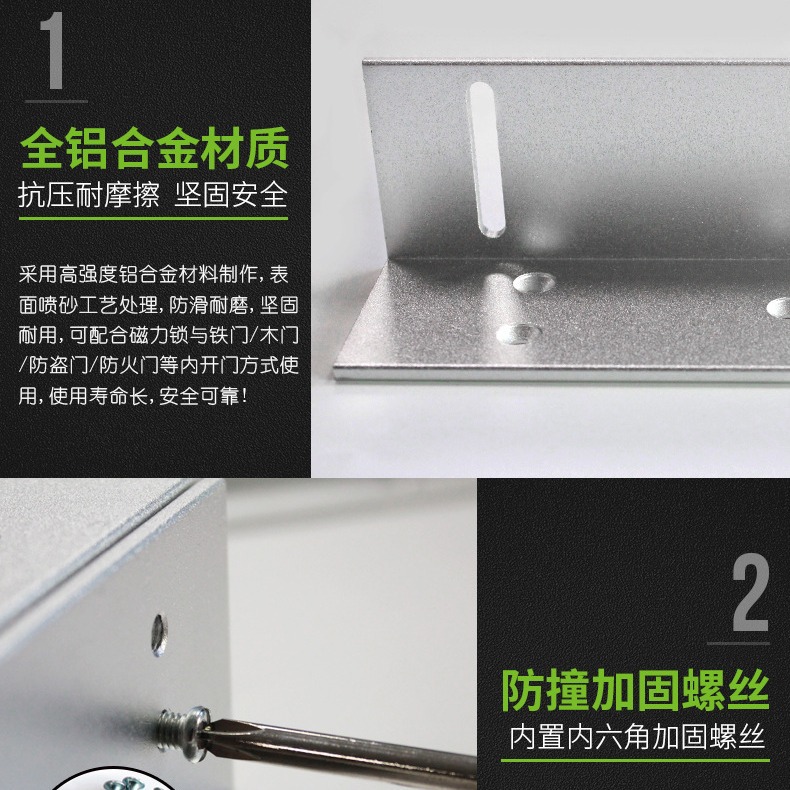 1

全铝合金材质

抗压耐摩擦 坚固安全

采用高强度铝合金材料制作，表面喷砂工艺处理，防滑耐磨，坚固耐用，可配合磁力锁与铁门/木门/防盗门/防火门等内开门方式使用，使用寿命长，安全可靠！

2

防撞加固螺丝

内置内六角加固螺丝