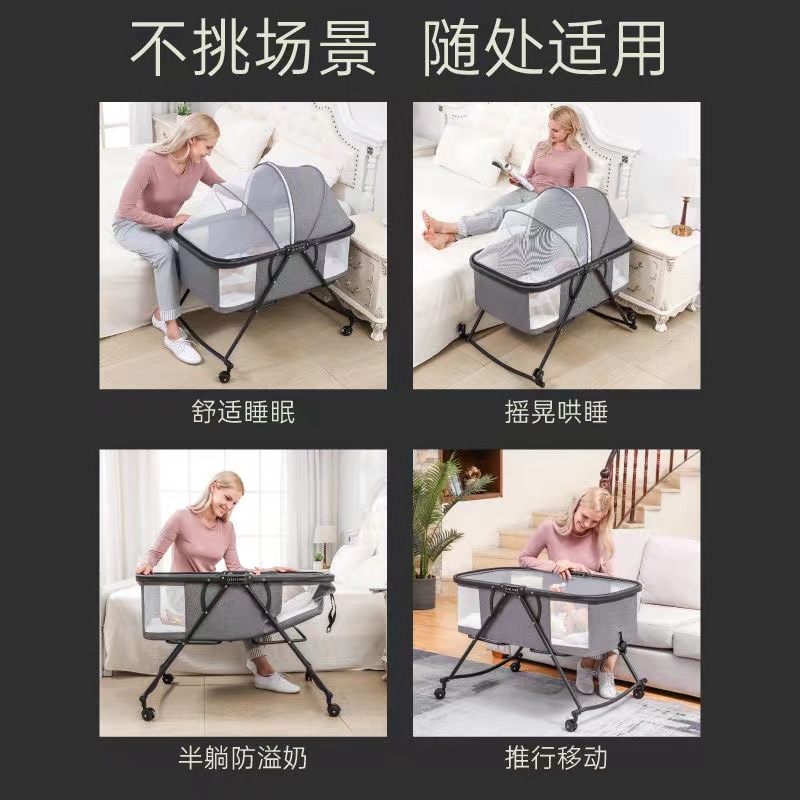 不挑场景 随处适用

舒适睡眠

摇晃哄睡

半躺防溢奶

推行移动