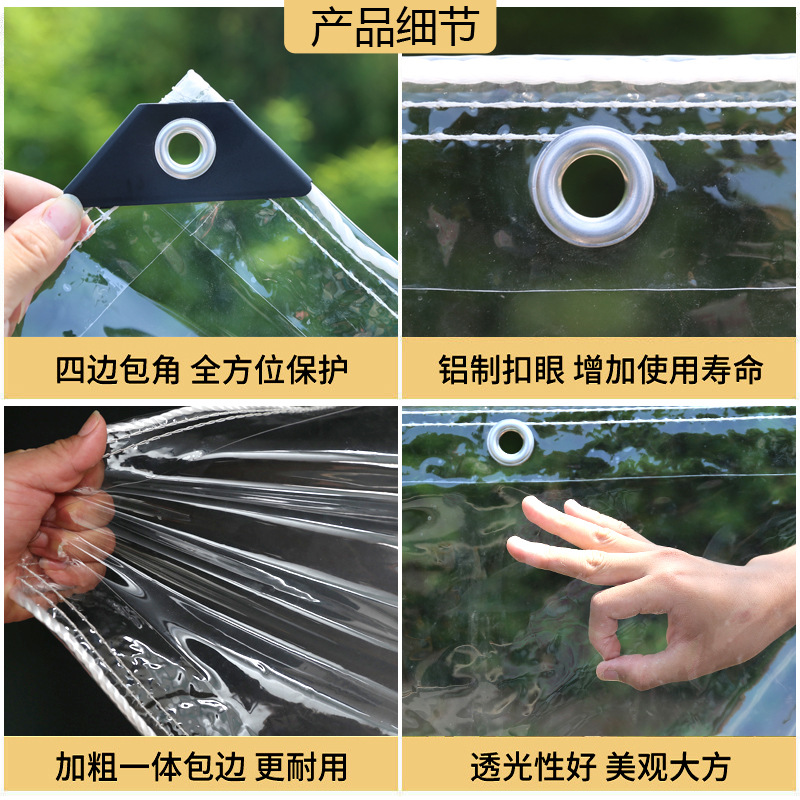 产品细节

四边包角 全方位保护

铝制扣眼 增加使用寿命

加粗一体包边 更耐用

透光性好 美观大方