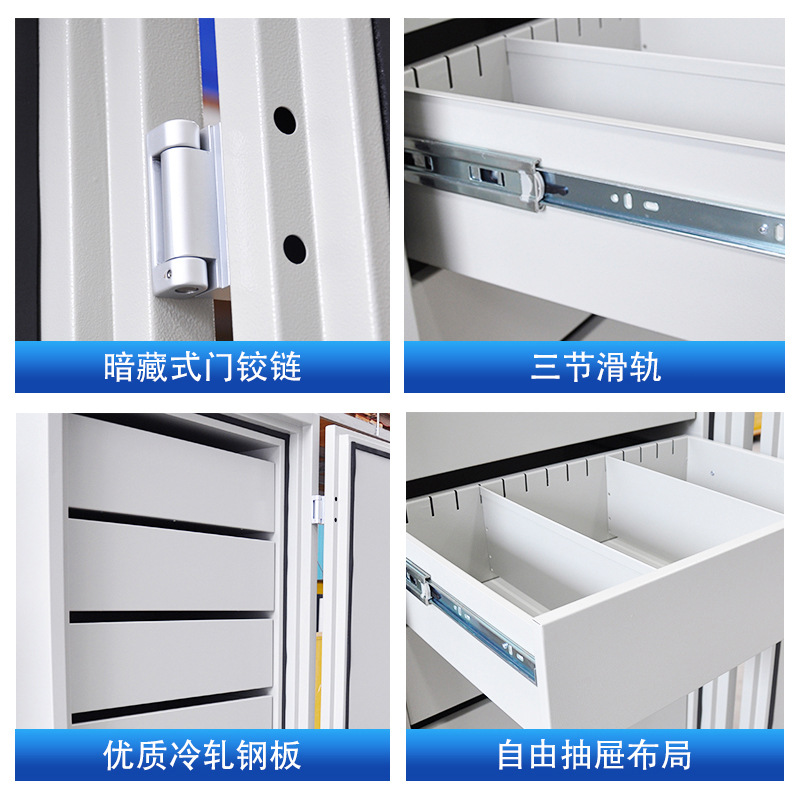 暗藏式门铰链

三节滑轨

优质冷轧钢板

自由抽屉布局