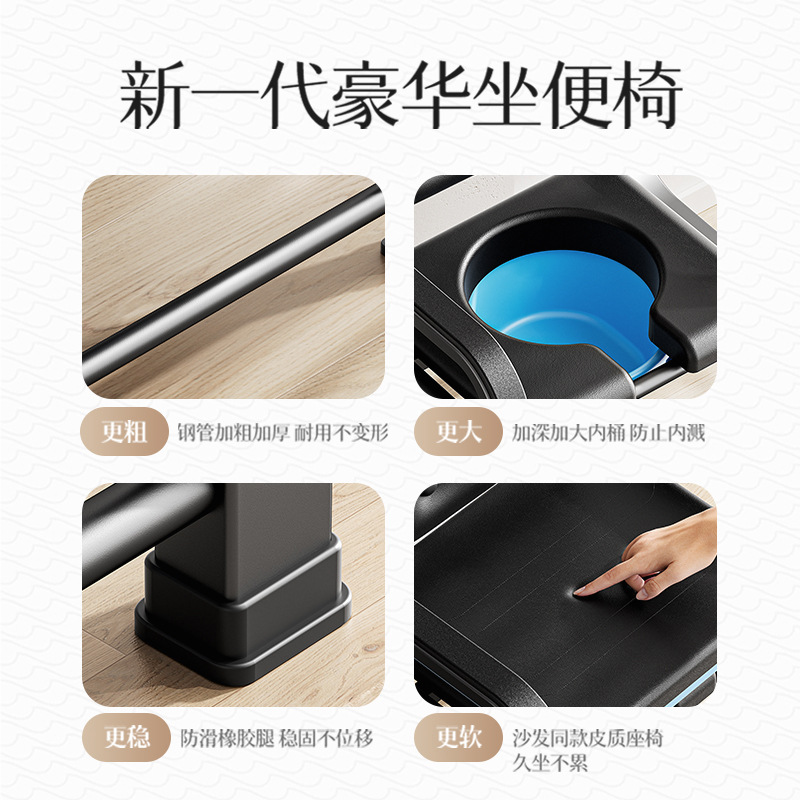 新一代豪华坐便椅

更粗 钢管加粗加厚 耐用不变形

更大 加深加大内桶 防止内溅

更稳 防滑橡胶腿 稳固不位移

更软 沙发同款皮质座椅 久坐不累