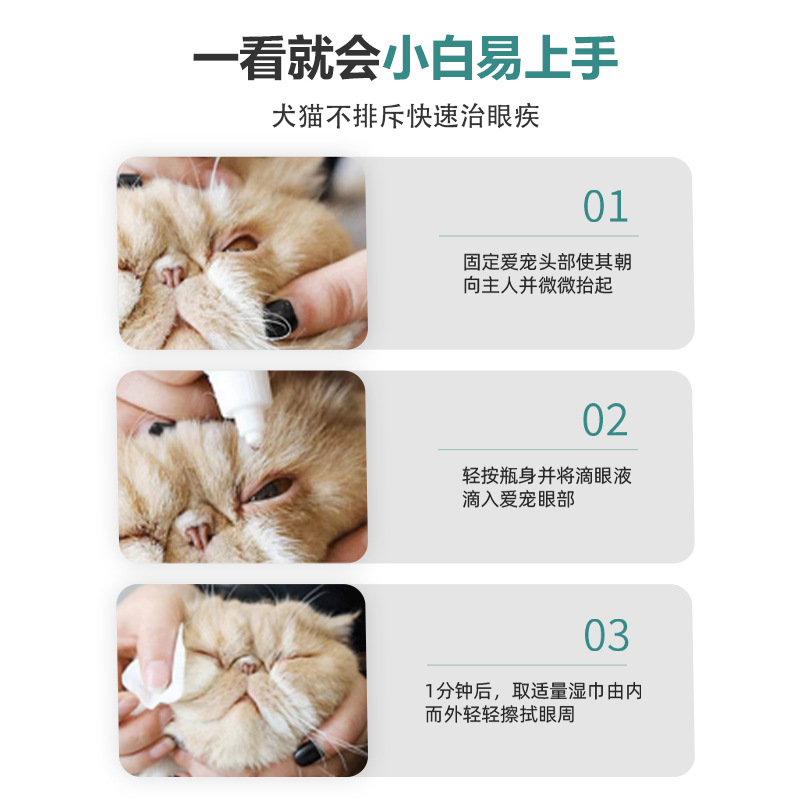 一看就会小白易上手

犬猫不排斥快速治眼疾

01

固定爱宠头部使其朝向主人并微微抬起

02

轻按瓶身并将滴眼液滴入爱宠眼部

03

1分钟后，取适量湿巾由内而外轻轻擦拭眼周