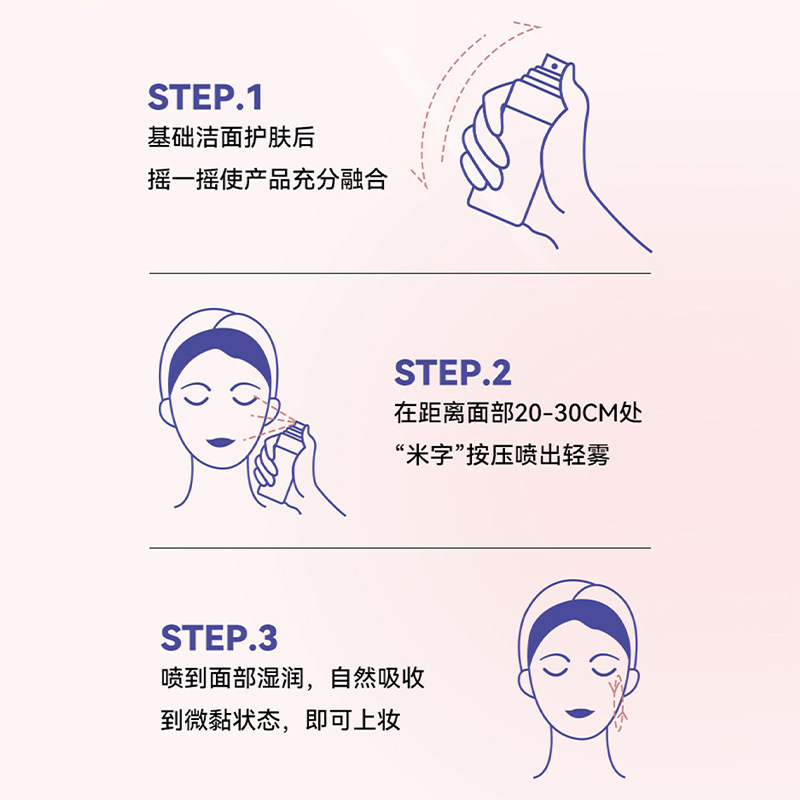 STEP.1
基础洁面护肤后
摇一摇使产品充分融合

STEP.2
在距离面部20-30CM处
“米字”按压喷出轻雾

STEP.3
喷到面部湿润，自然吸收
到微黏状态，即可上妆