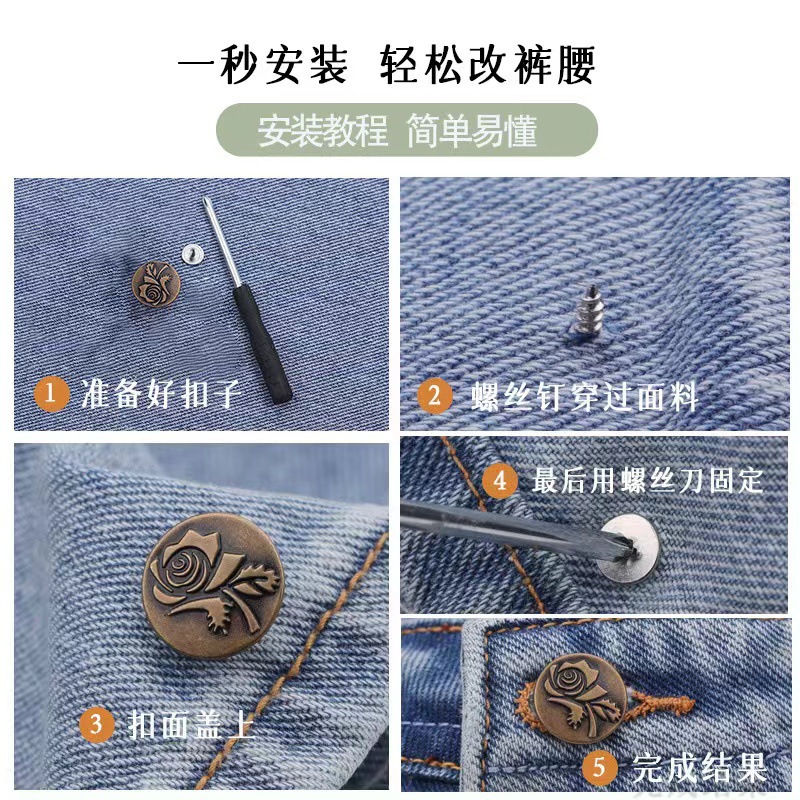 一秒安装 轻松改裤腰

安装教程 简单易懂

1 准备好扣子

2 螺丝钉穿过面料

3 扣面盖上

4 最后用螺丝刀固定

5 完成结果