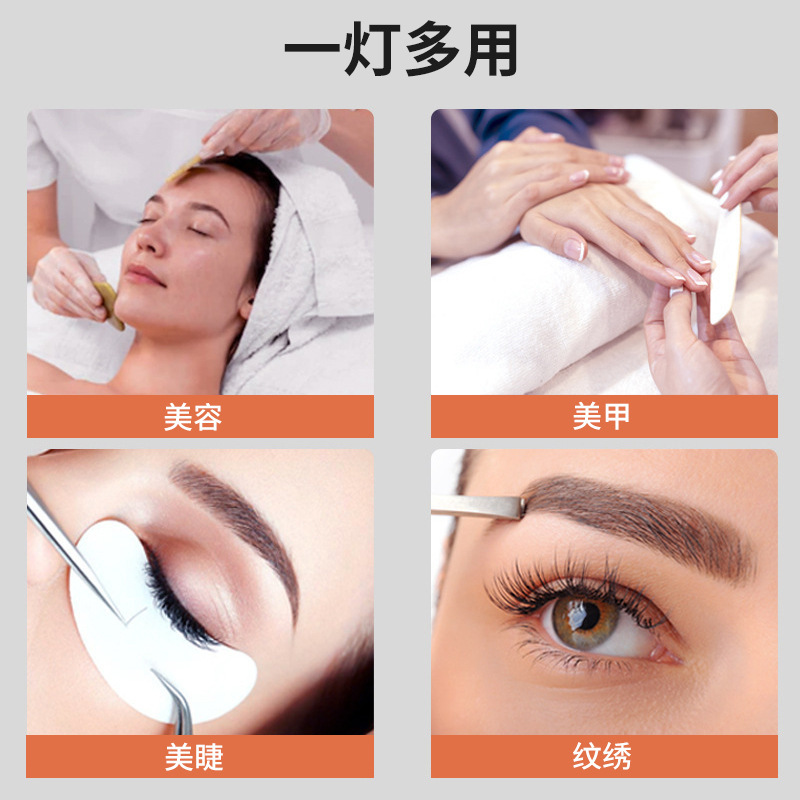 一灯多用

美容

美甲

美睫

纹绣