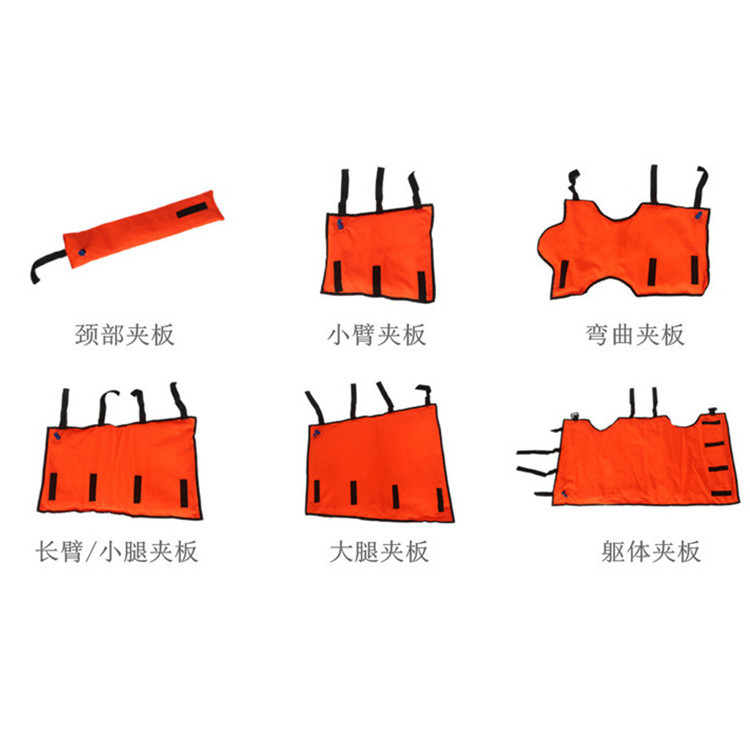 颈部夹板

小臂夹板

弯曲夹板

长臂/小腿夹板

大腿夹板

躯体夹板