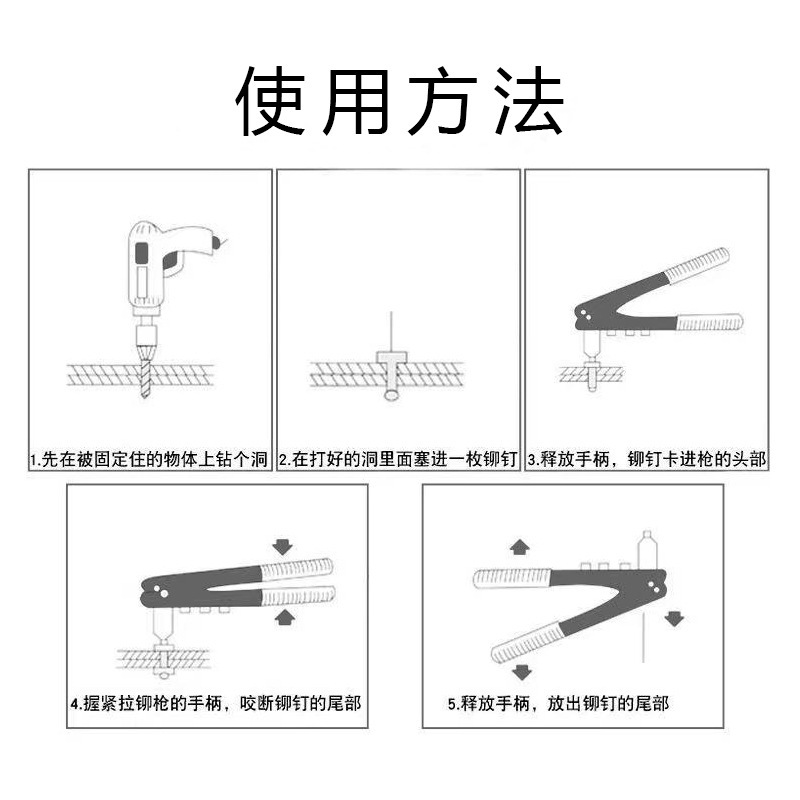 使用方法

1.先在被固定住的物体上钻个洞

2.在打好的洞里面塞进一枚铆钉

3.释放手柄，铆钉卡进枪的头部

4.握紧拉铆枪的手柄，咬断铆钉的尾部

5.释放手柄，放出铆钉的尾部