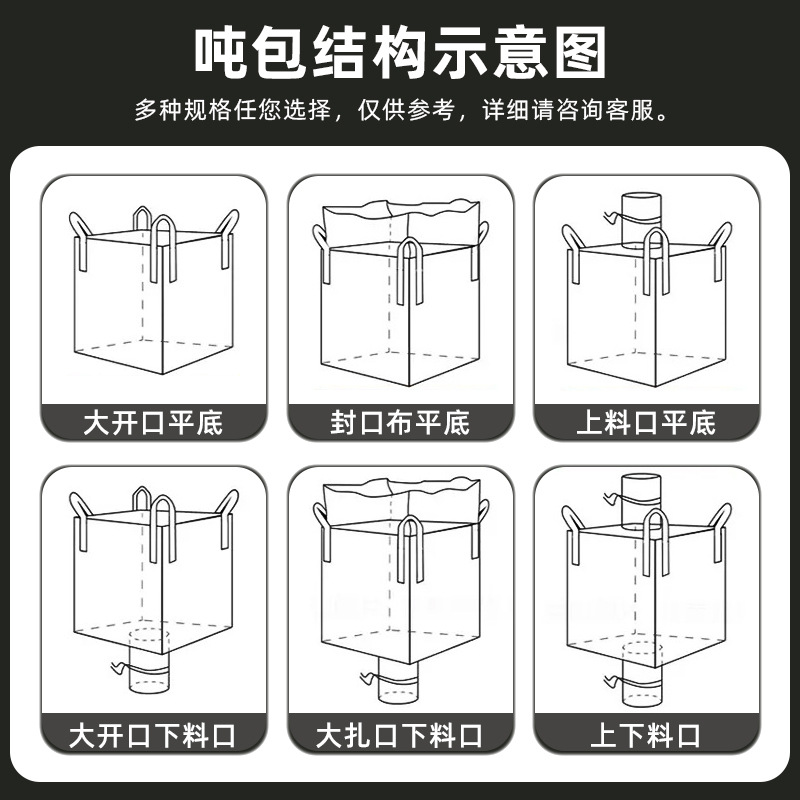 吨包结构示意图

多种规格任您选择，仅供参考，详细请咨询客服。

大开口平底

封口布平底

上料口平底

大开口下料口

大扎口下料口

上下料口