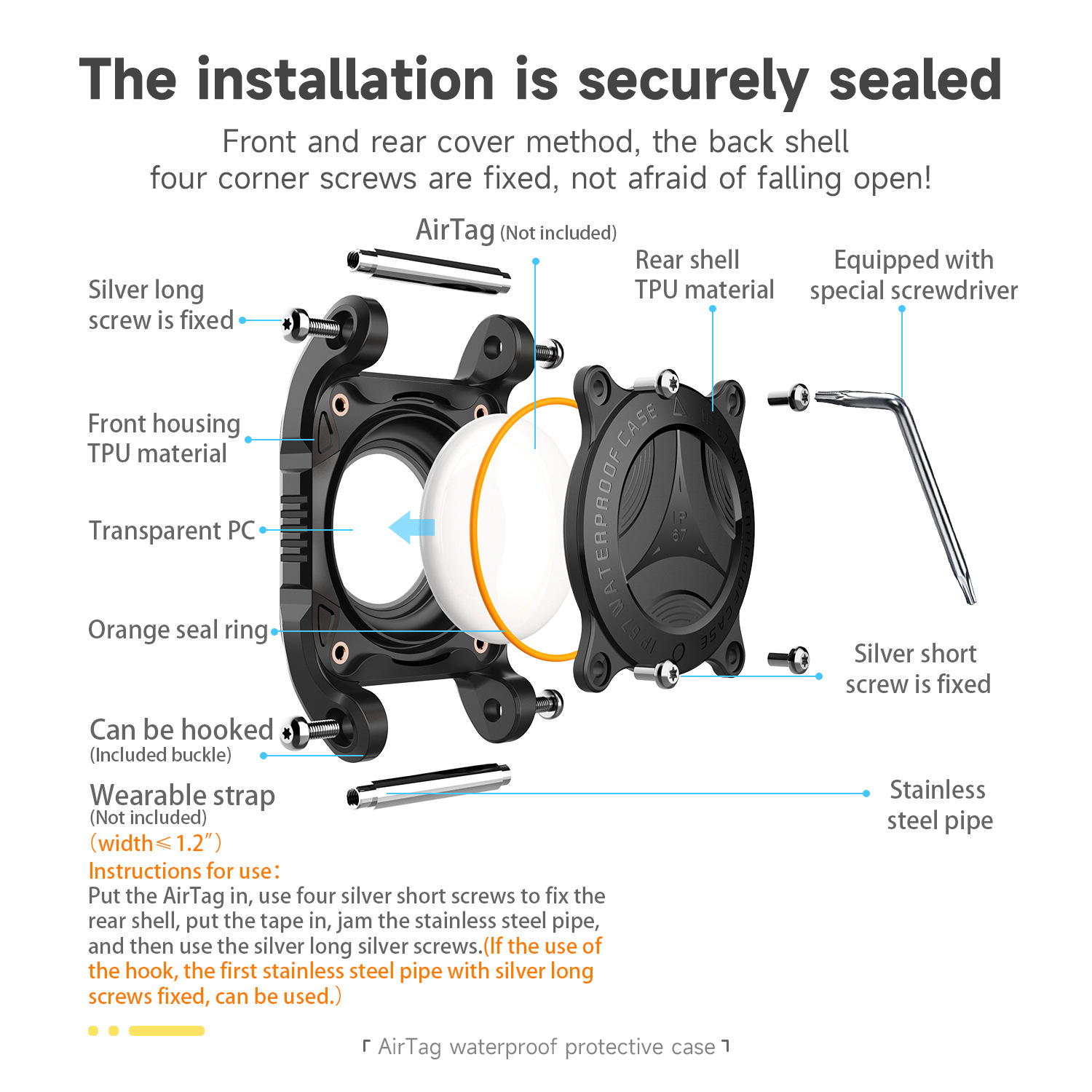 The installation is securely sealed

Front and rear cover method, the back shell four corner screws are fixed, not afraid of falling open!

AirTag (Not included)

Silver long screw is fixed

Rear shell TPU material

Equipped with special screwdriver

Front housing TPU material

Transparent PC

Orange seal ring

IP67 WATERPROOF CASE

IP 67

Silver short screw is fixed

Can be hooked
(Included buckle)

Wearable strap
(Not included)
（width≤1.2″）

Stainless steel pipe

Instructions for use：
Put the AirTag in, use four silver short screws to fix the rear shell, put the tape in, jam the stainless steel pipe, and then use the silver long silver screws.(If the use of the hook, the first stainless steel pipe with silver long screws fixed, can be used.)

「 AirTag waterproof protective case 」