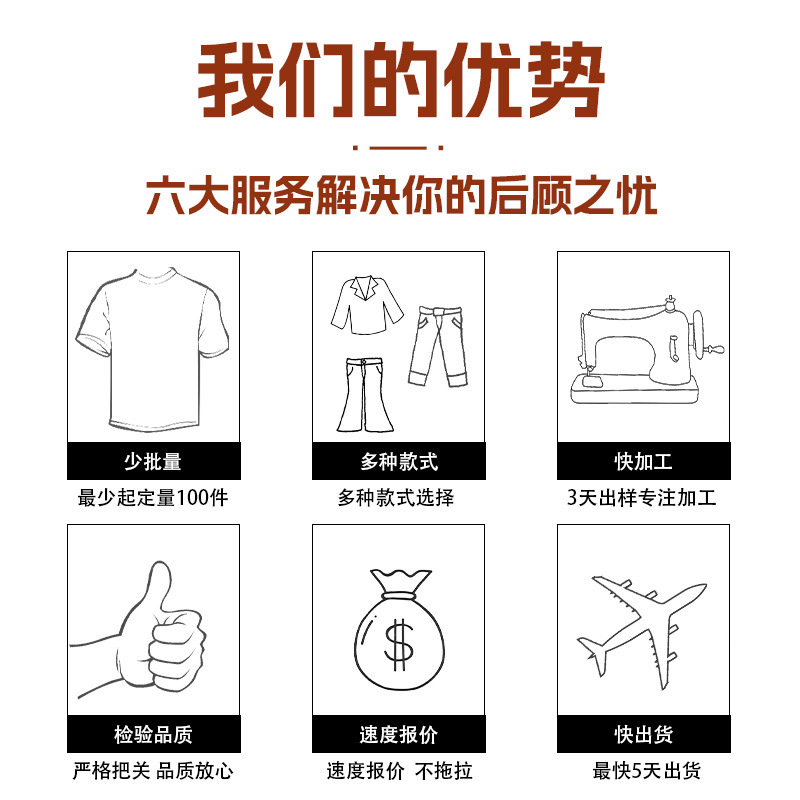 我们的优势

六大服务解决你的后顾之忧

少批量
最少起定量100件

多种款式
多种款式选择

快加工
3天出样专注加工

检验品质
严格把关 品质放心

$

速度报价
速度报价 不拖拉

快出货
最快5天出货