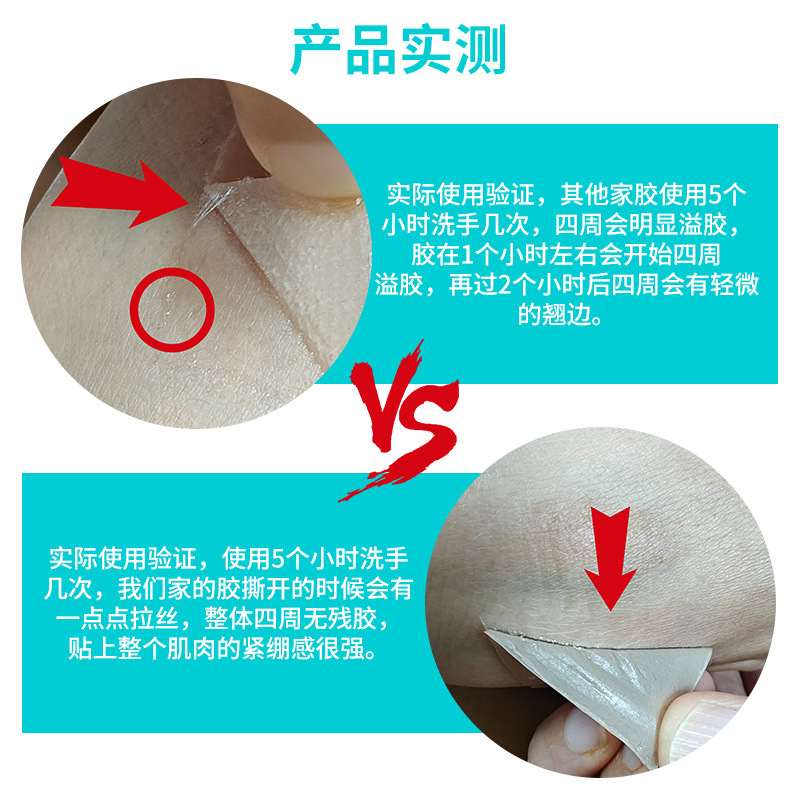 产品实测

实际使用验证，其他家胶使用5个小时洗手几次，四周会明显溢胶，胶在1个小时左右会开始四周溢胶，再过2个小时后四周会有轻微的翘边。

VS

实际使用验证，使用5个小时洗手几次，我们家的胶撕开的时候会有一点点拉丝，整体四周无残胶，贴上整个肌肉的紧绷感很强。