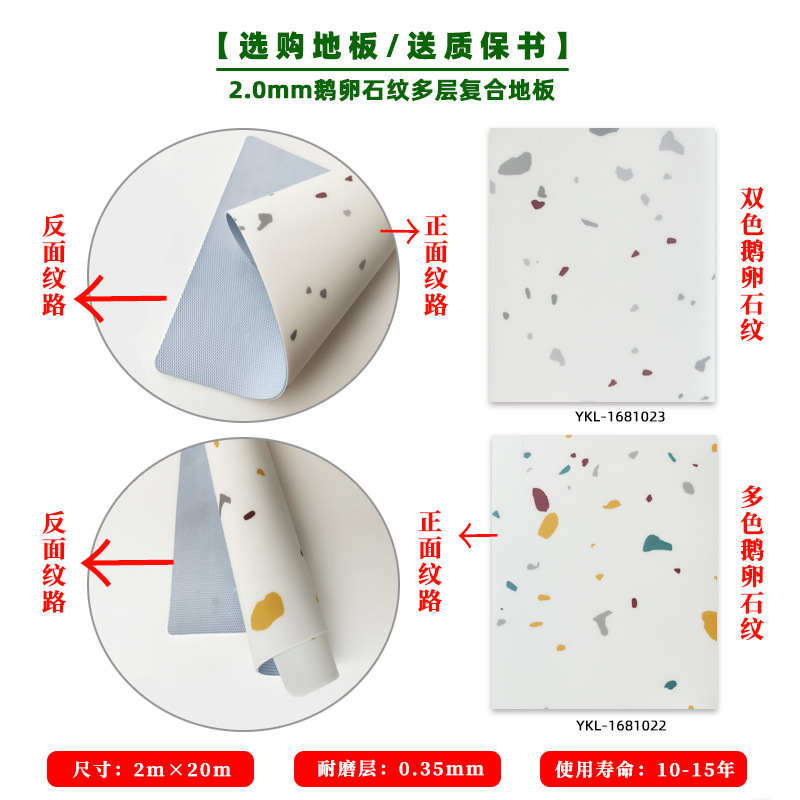 【选购地板/送质保书】

2.0mm鹅卵石纹多层复合地板

反面纹路

正面纹路

双色鹅卵石纹

YKL-1681023

反面纹路

正面纹路

多色鹅卵石纹

YKL-1681022

尺寸：2m×20m

耐磨层：0.35mm

使用寿命：10-15年