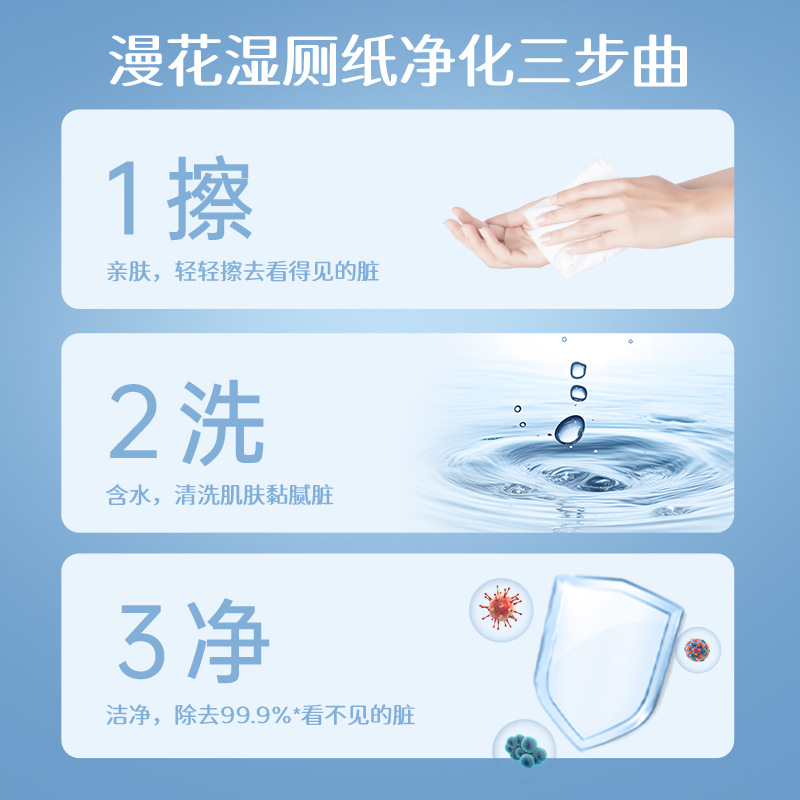 漫花湿厕纸净化三步曲

1 擦
亲肤，轻轻擦去看得见的脏

2 洗
含水，清洗肌肤黏腻脏

3 净
洁净，除去99.9%*看不见的脏