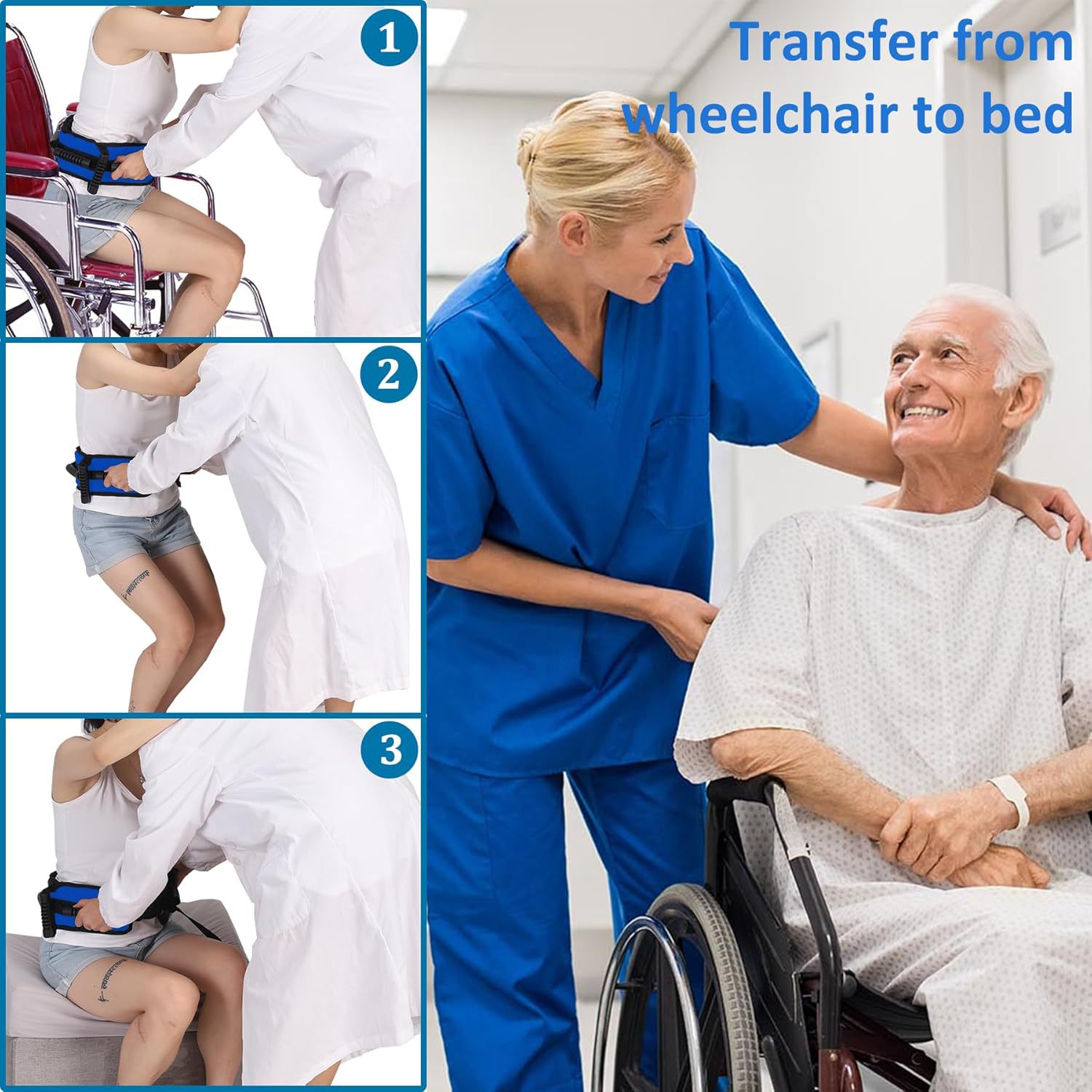 1

2

3

Transfer from wheelchair to bed