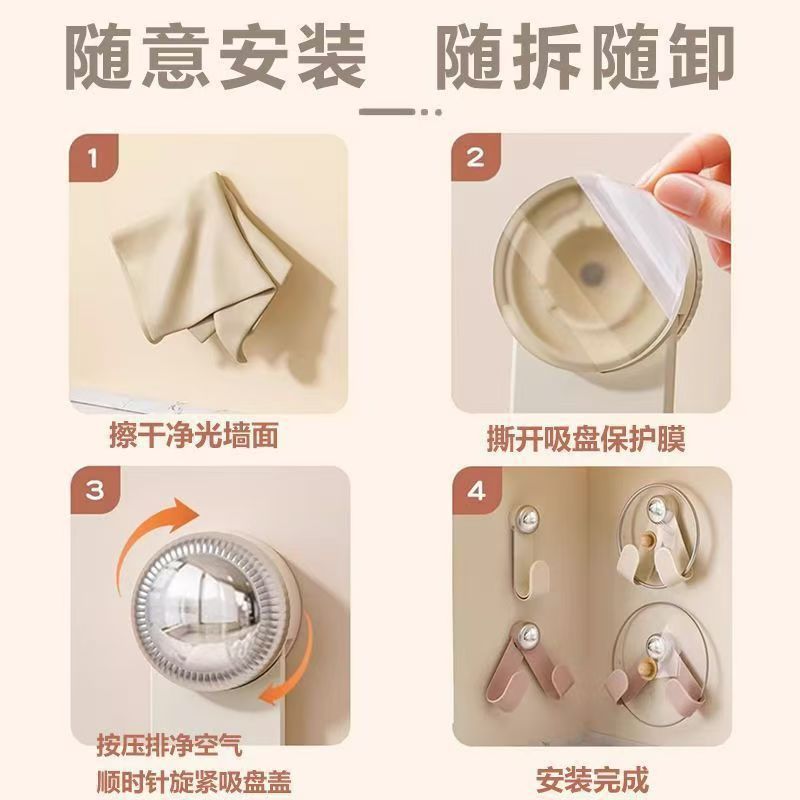 随意安装 随拆随卸

1
擦干净光墙面

2
撕开吸盘保护膜

3
按压排净空气
顺时针旋紧吸盘盖

4
安装完成